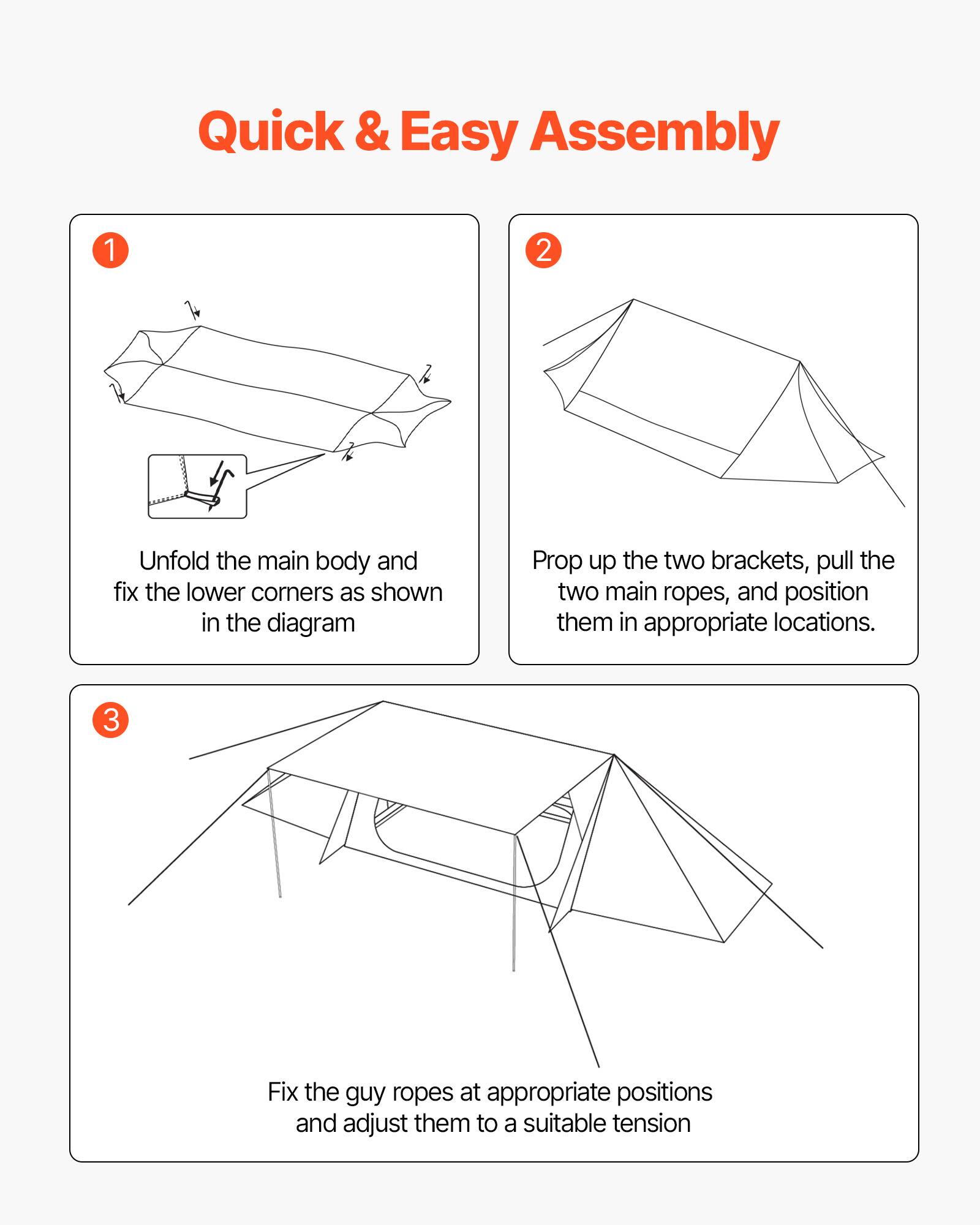 Quick & Easy Assembly

1

Unfold the main body and fix the lower corners as shown in the diagram

2

Prop up the two brackets, pull the two main ropes, and position them in appropriate locations.

3

Fix the guy ropes at appropriate positions and adjust them to a suitable tension