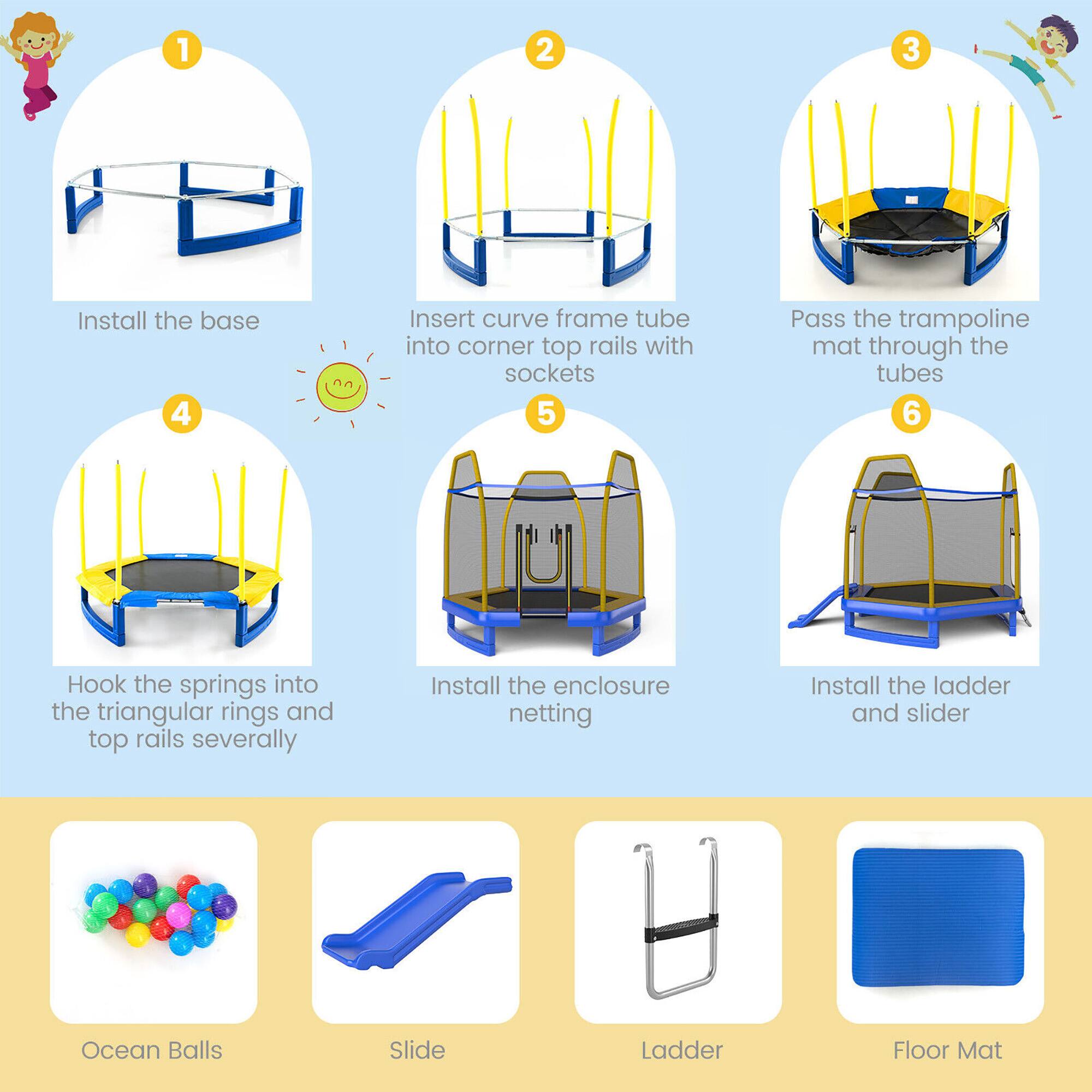 1

Install the base

2

Insert curve frame tube into corner top rails with sockets

3

Pass the trampoline mat through the tubes

4

Hook the springs into the triangular rings and top rails severally

5

Install the enclosure netting

6

Install the ladder and slider

Ocean Balls

Slide

Ladder

Floor Mat