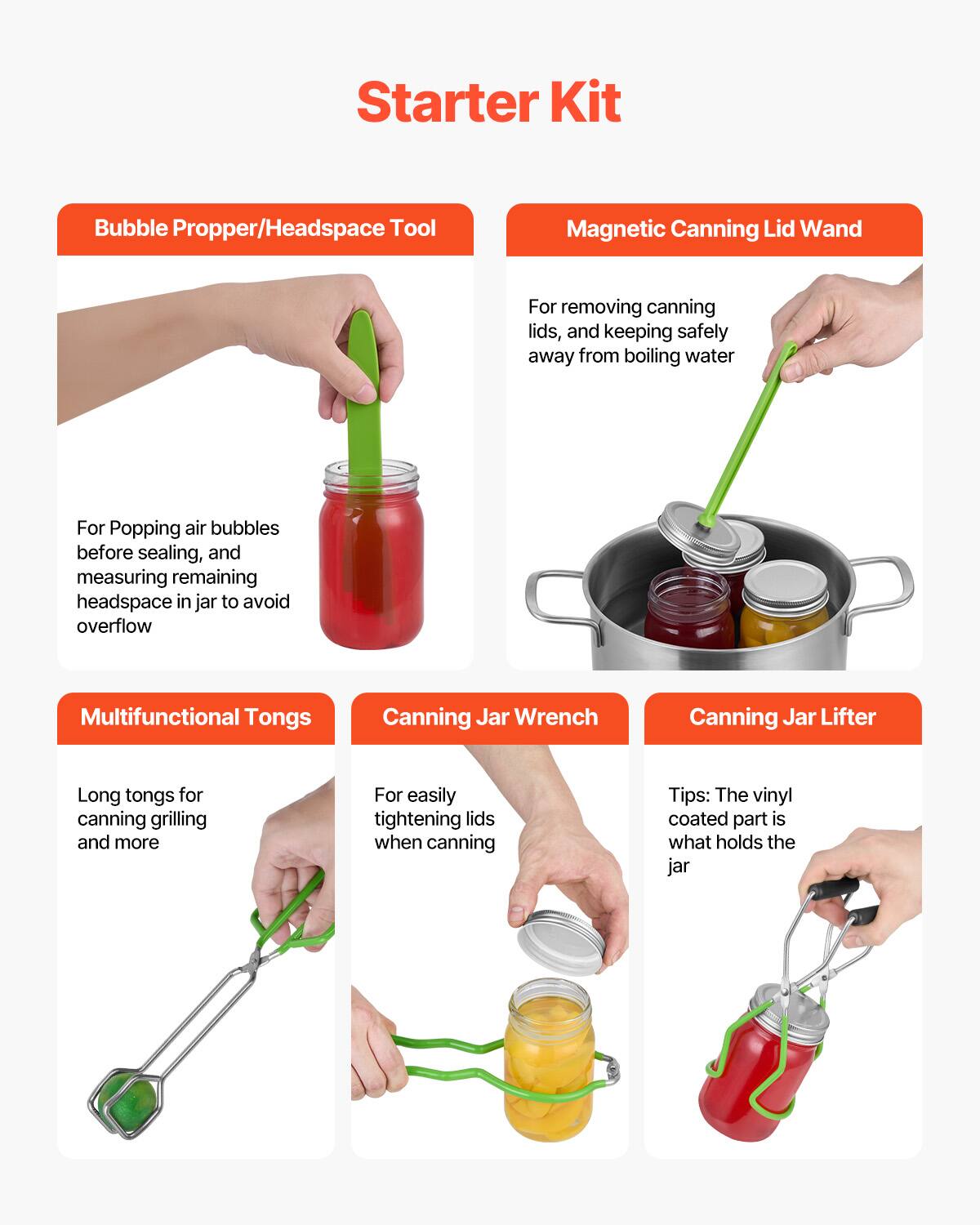 Starter Kit

Bubble Propper/Headspace Tool

For Popping air bubbles before sealing, and measuring remaining headspace in jar to avoid overflow

Magnetic Canning Lid Wand

For removing canning lids, and keeping safely away from boiling water

Multifunctional Tongs

Long tongs for canning grilling and more

Canning Jar Wrench

For easily tightening lids when canning

Canning Jar Lifter

Tips: The vinyl coated part is what holds the jar