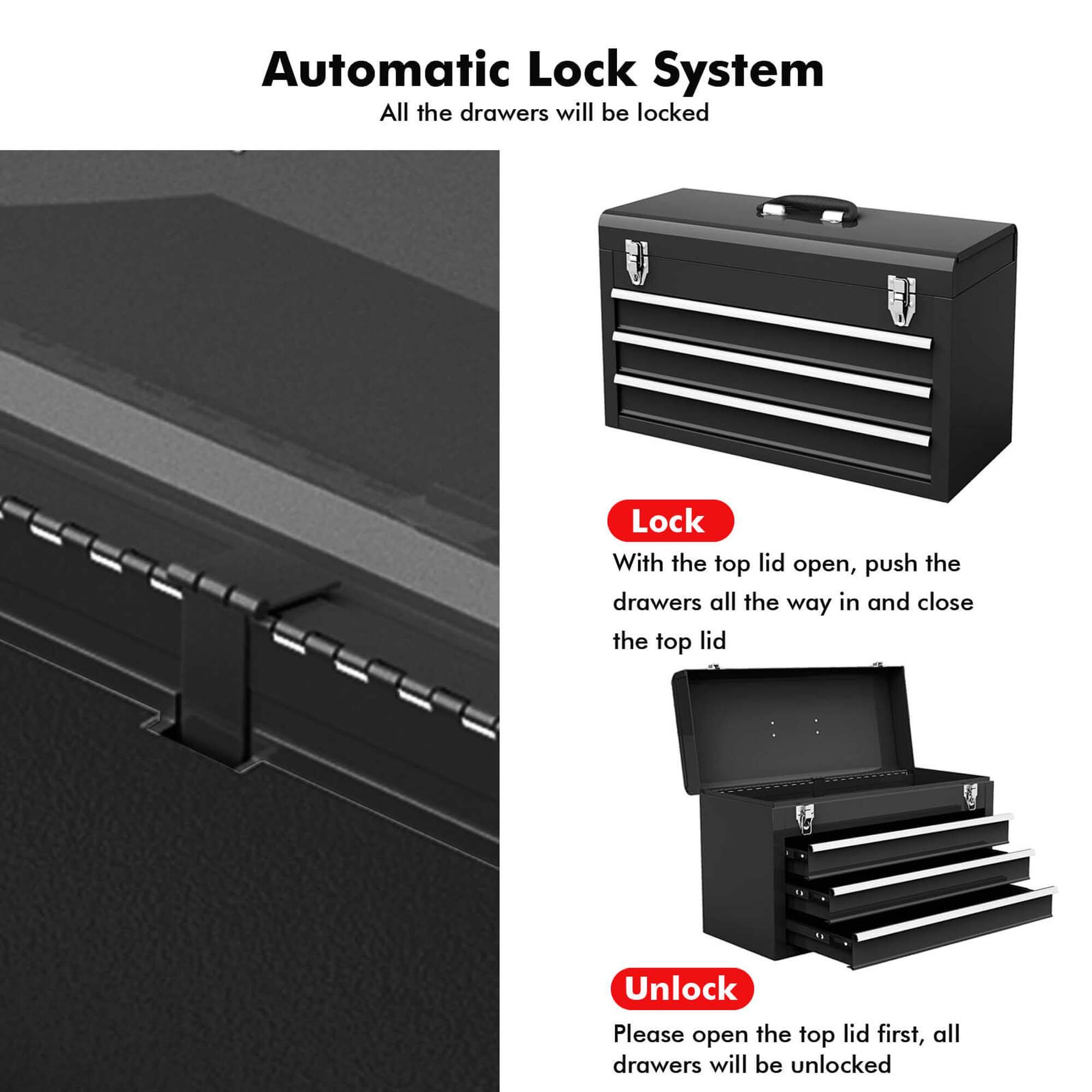 Automatic Lock System
All the drawers will be locked

Lock
With the top lid open, push the drawers all the way in and close the top lid

Unlock
Please open the top lid first, all drawers will be unlocked