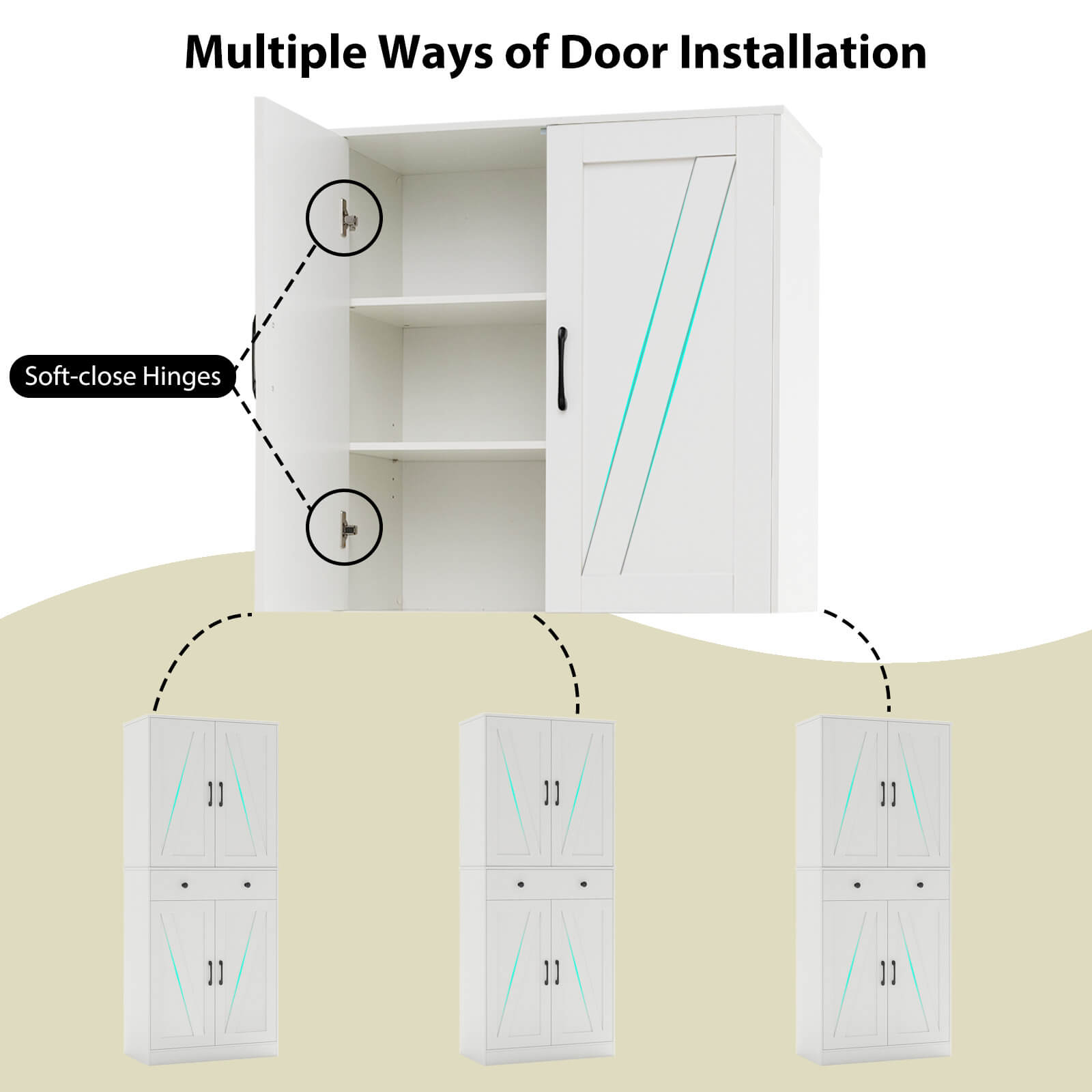 Multiple Ways of Door Installation

Soft-close Hinges