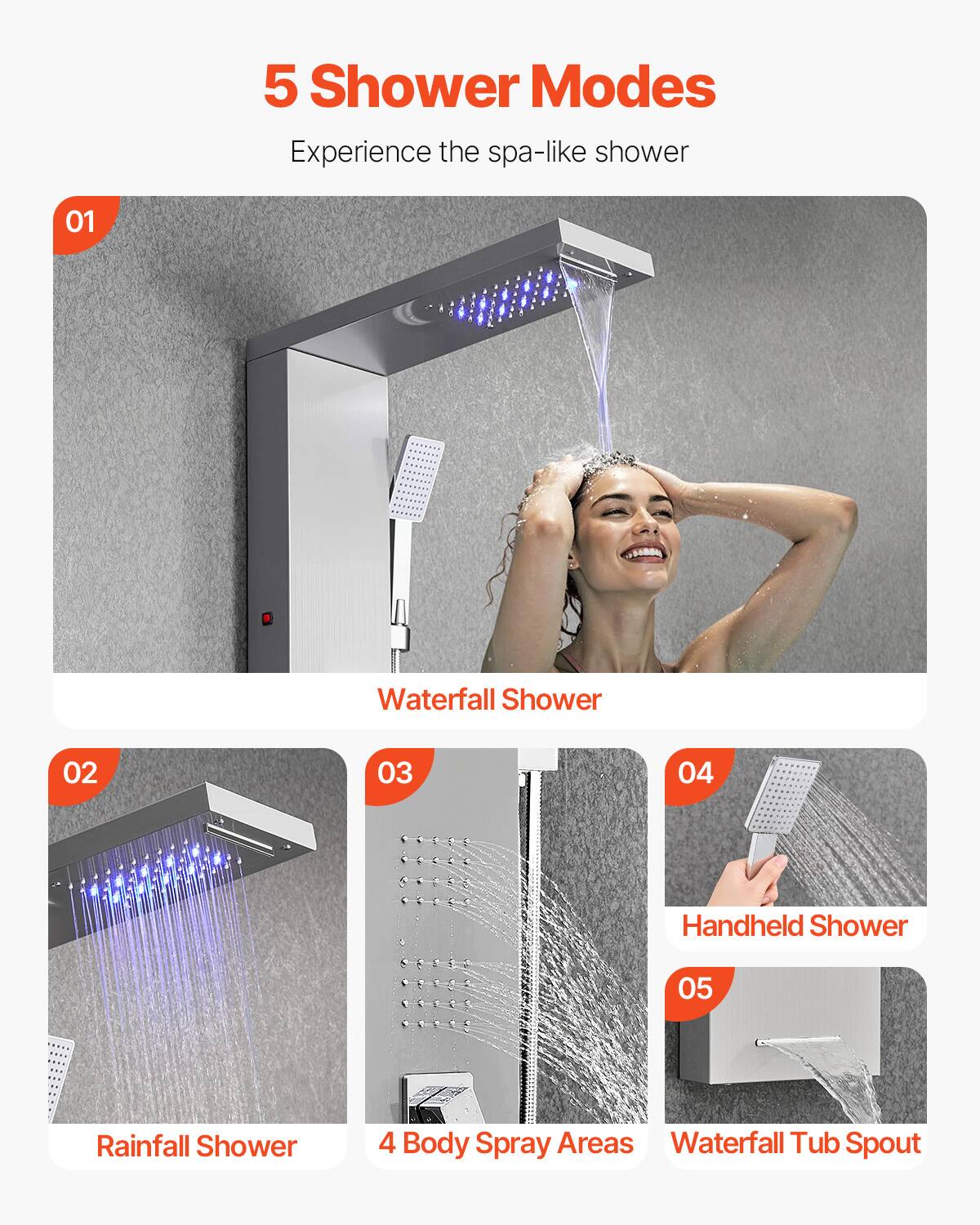 5 Shower Modes

Experience the spa-like shower

01

Waterfall Shower

02

Rainfall Shower

03

4 Body Spray Areas

04

Handheld Shower

05

Waterfall Tub Spout