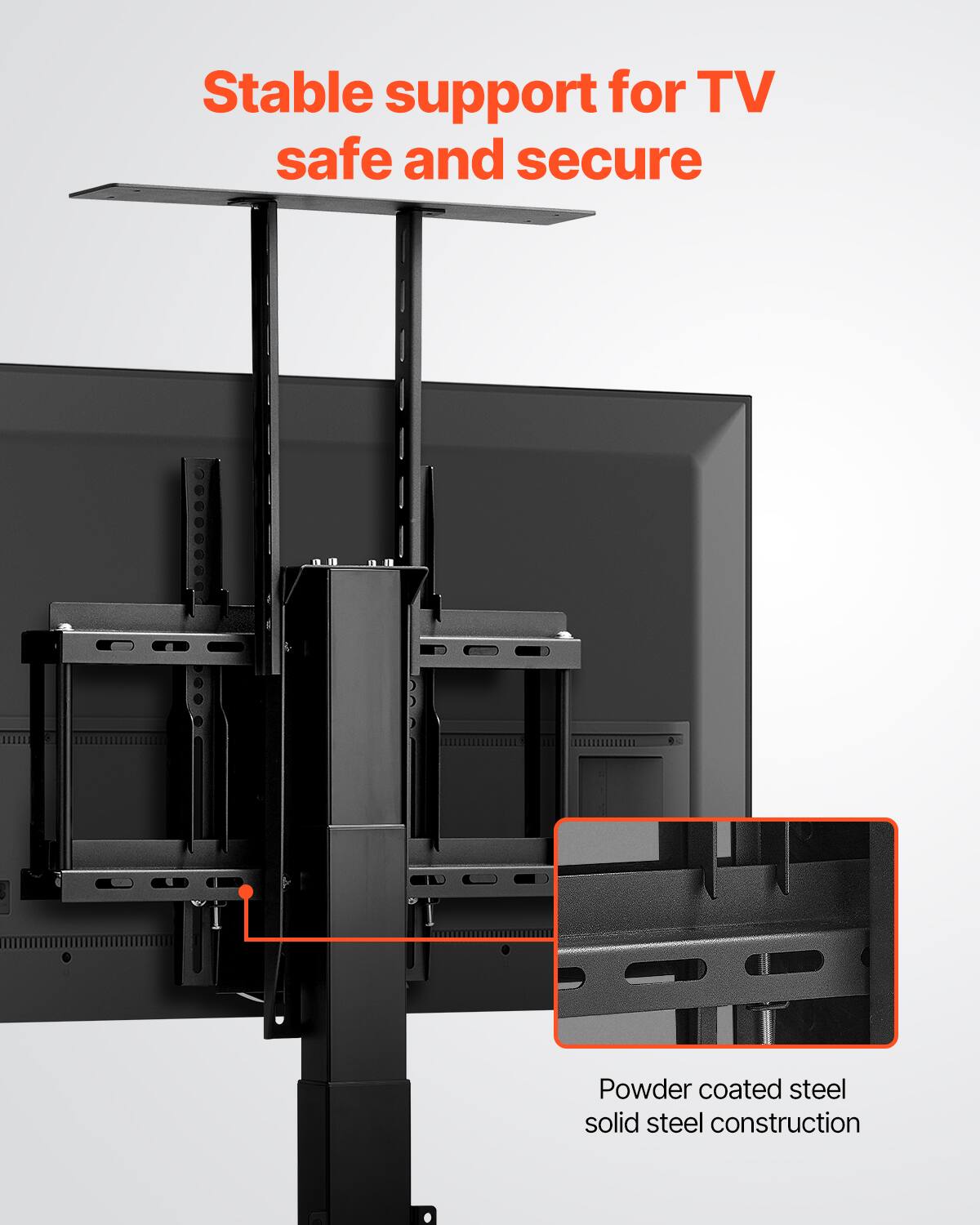 Stable support for TV
safe and secure

Powder coated steel
solid steel construction