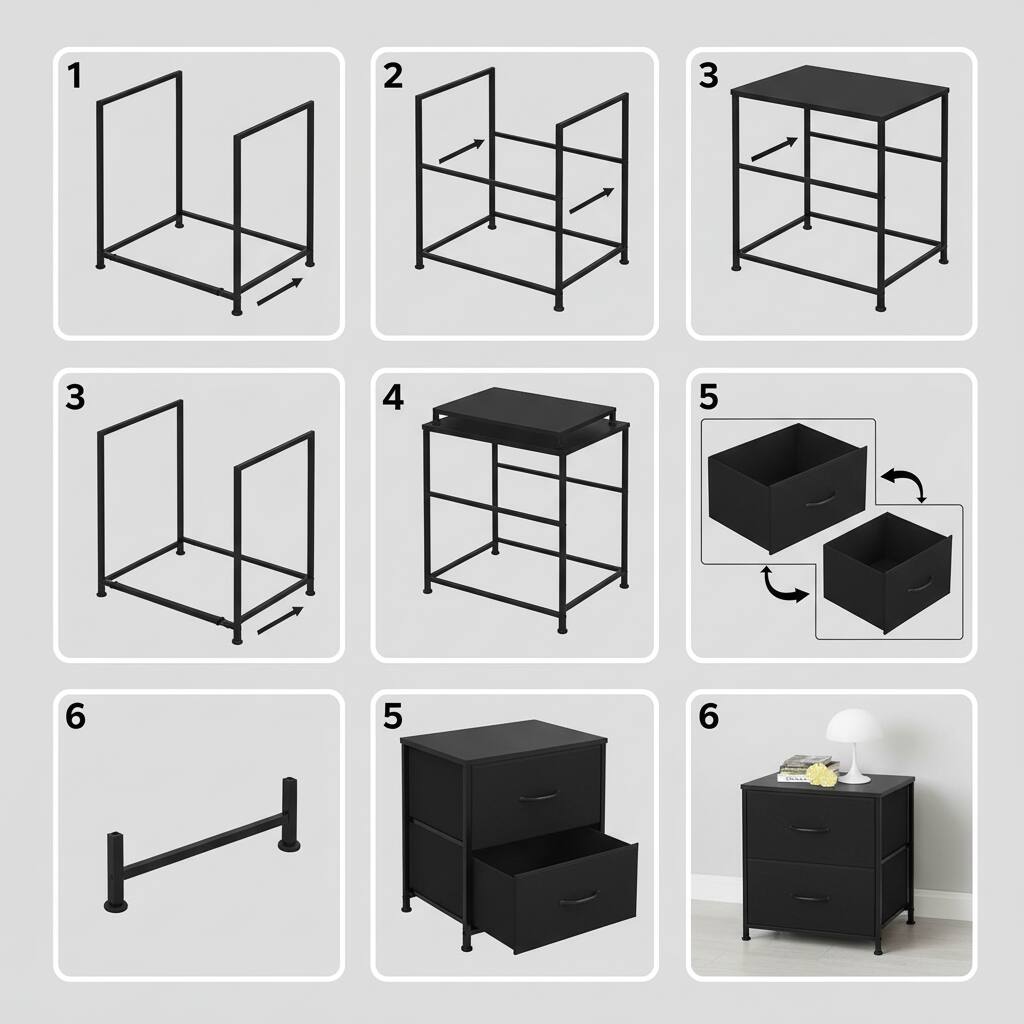 1

2

3

3

4

5

6

5

6