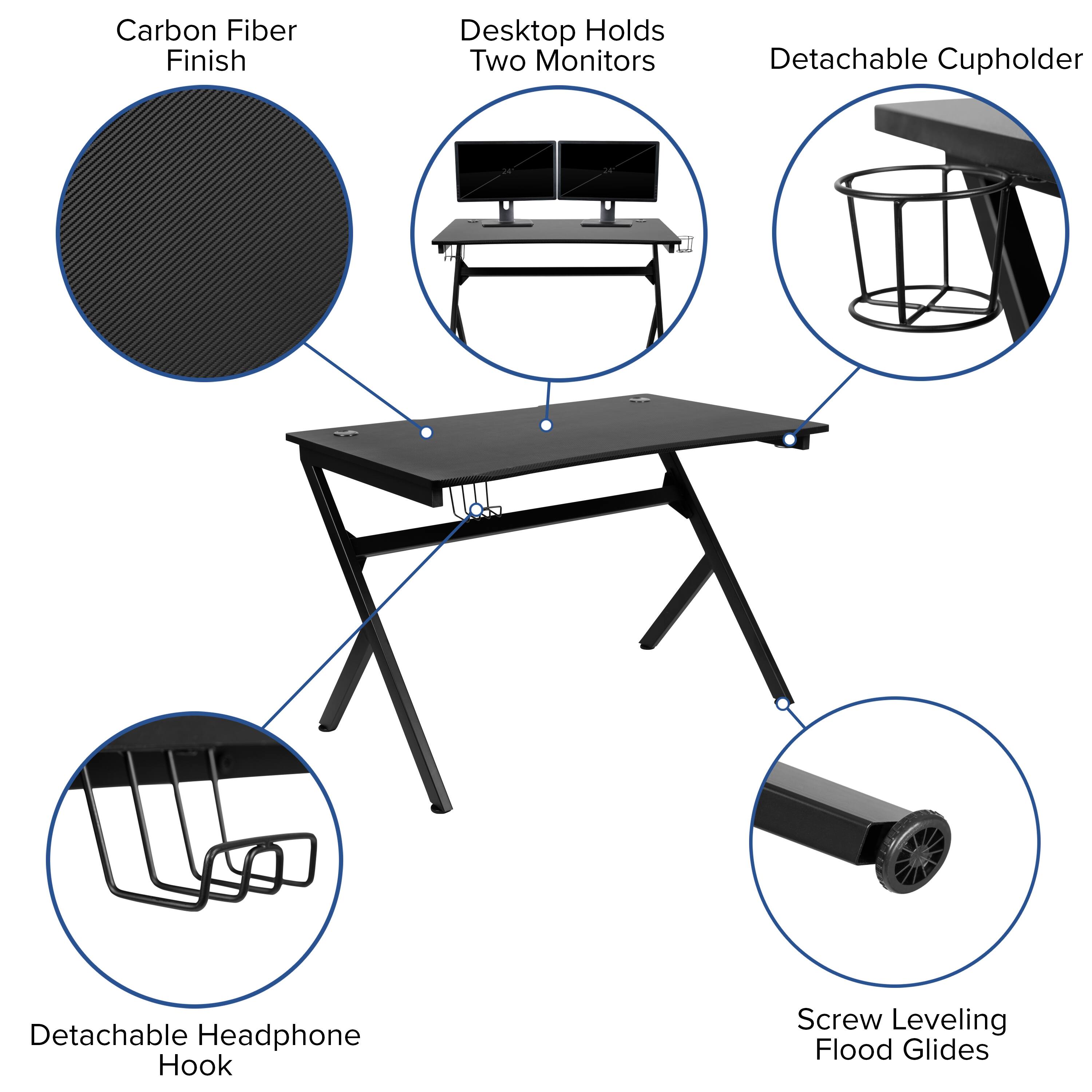 Carbon Fiber Finish

Desktop Holds Two Monitors

Detachable Cupholder

24"

24"

Detachable Headphone Hook

Screw Leveling Flood Glides