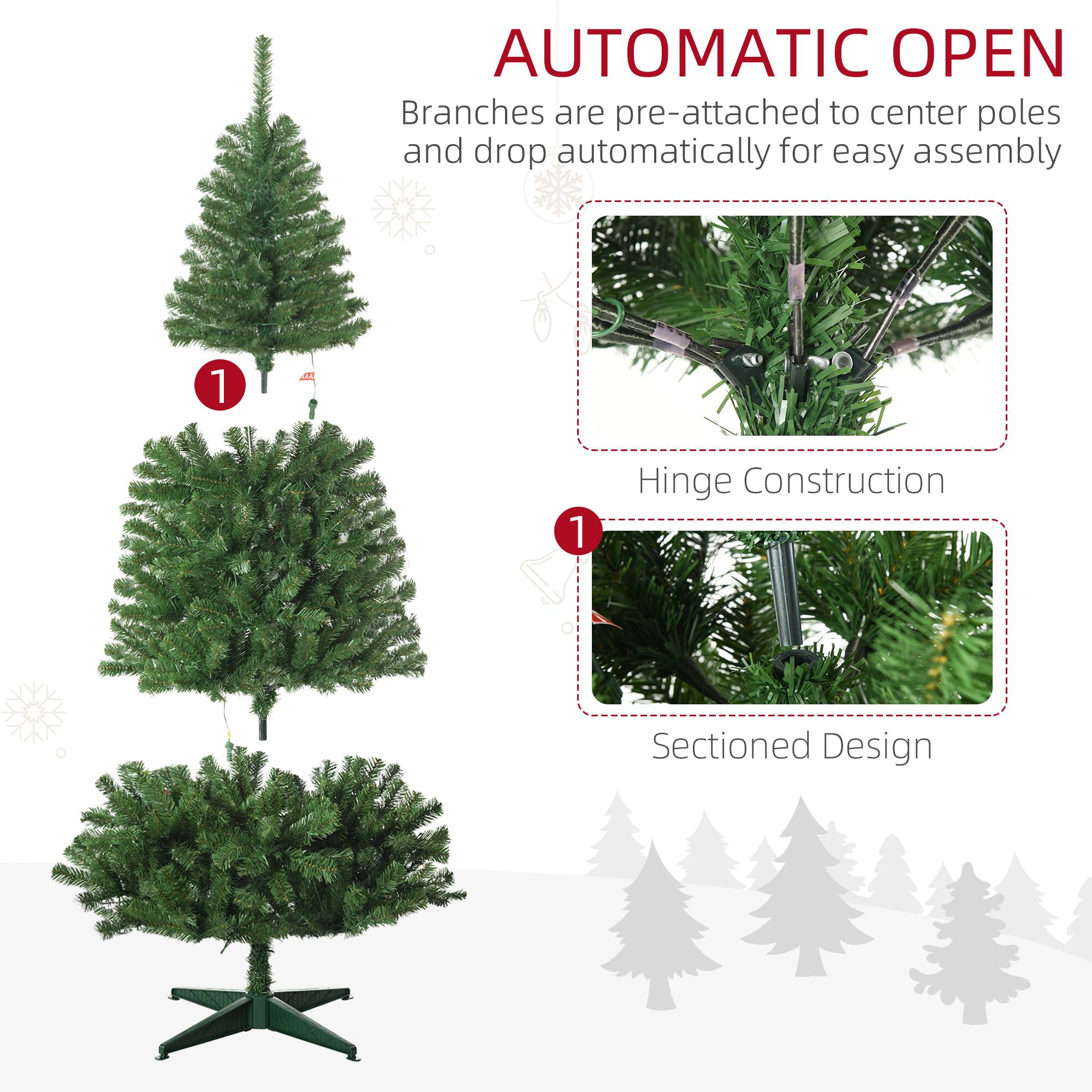 AUTOMATIC OPEN

Branches are pre-attached to center poles and drop automatically for easy assembly

1

Hinge Construction

1

Sectioned Design