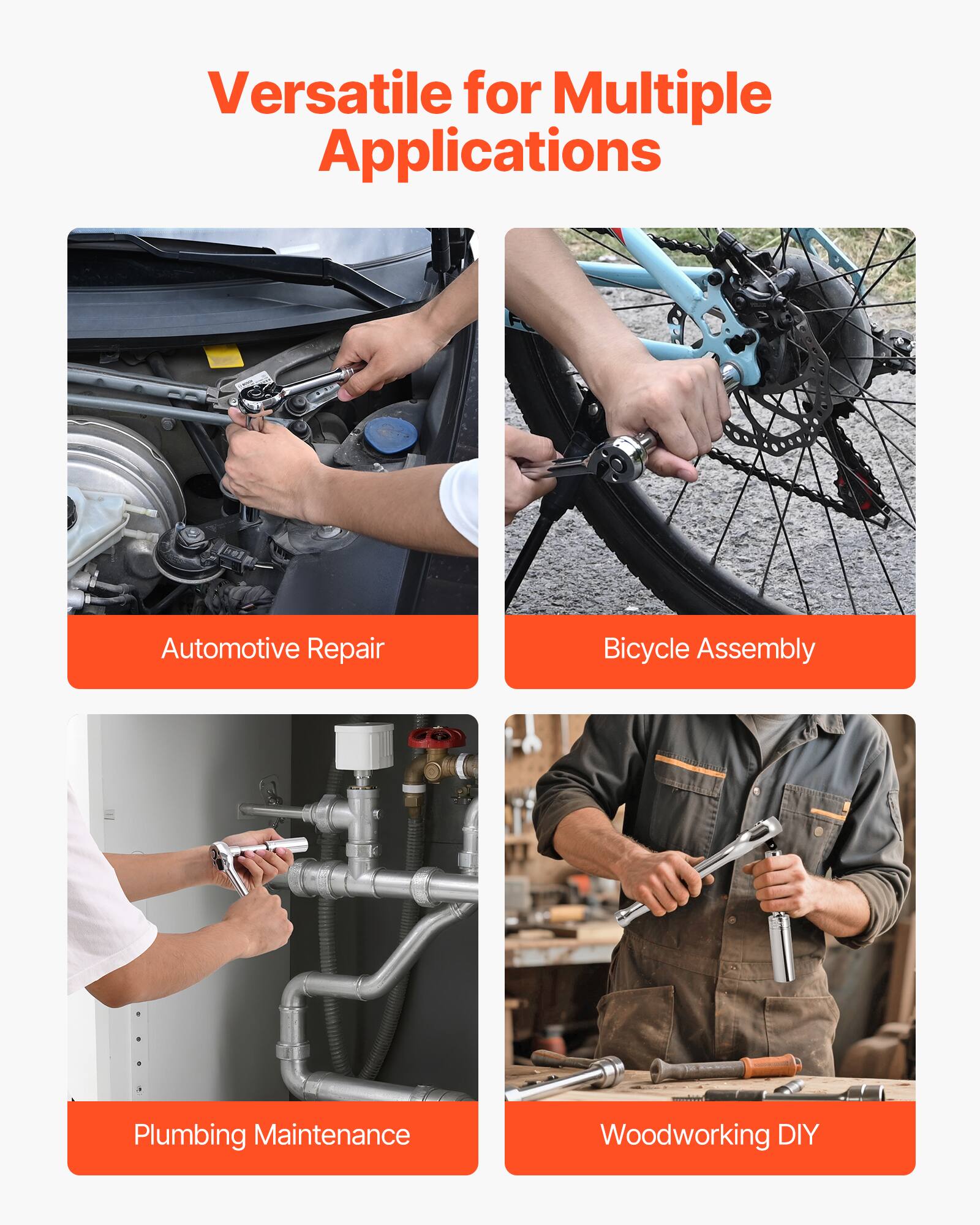 Versatile for Multiple Applications

BOSCH

Automotive Repair

Bicycle Assembly

Plumbing Maintenance

Woodworking DIY