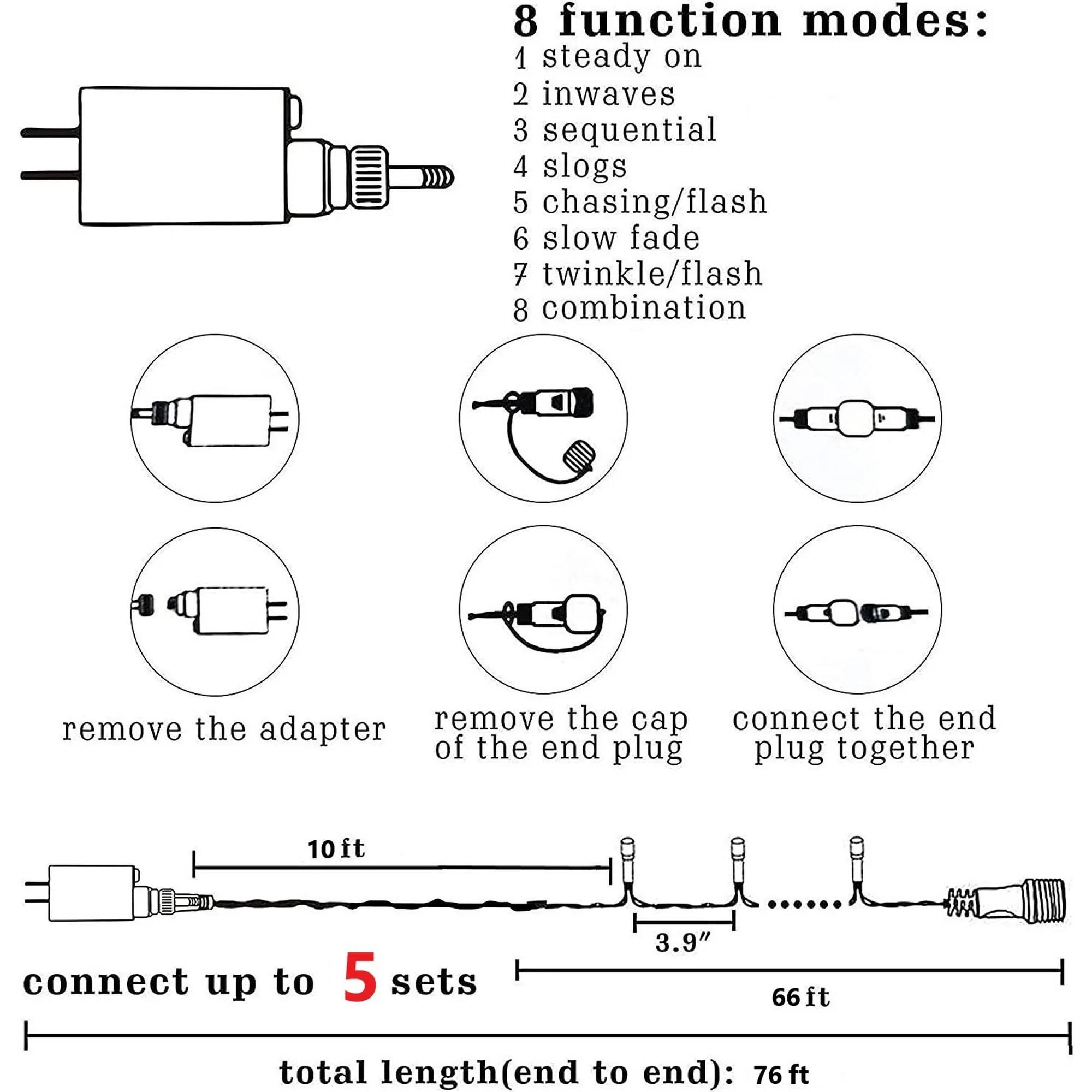 8 function modes:
1 steady on
2 inwaves
3 sequential
4 slogs
5 chasing/flash
6 slow fade
7 twinkle/flash
8 combination

remove the adapter

remove the cap of the end plug

connect the end plug together

10 ft

3.9″

connect up to 5 sets

66 ft

total length(end to end): 76 ft