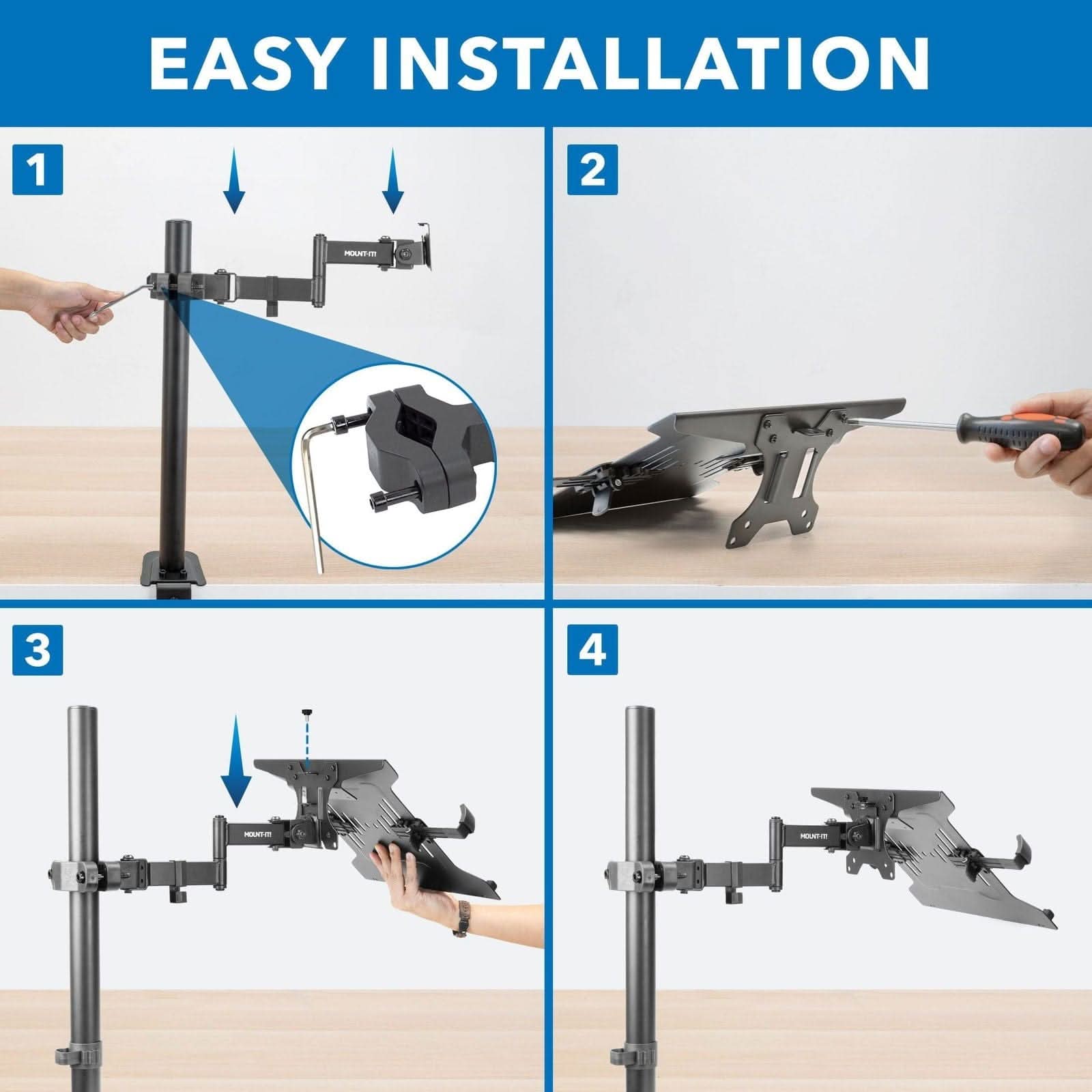 EASY INSTALLATION

1

MOUNT-IT!

2

3

MOUNT-IT!

4

MOUNT-IT!