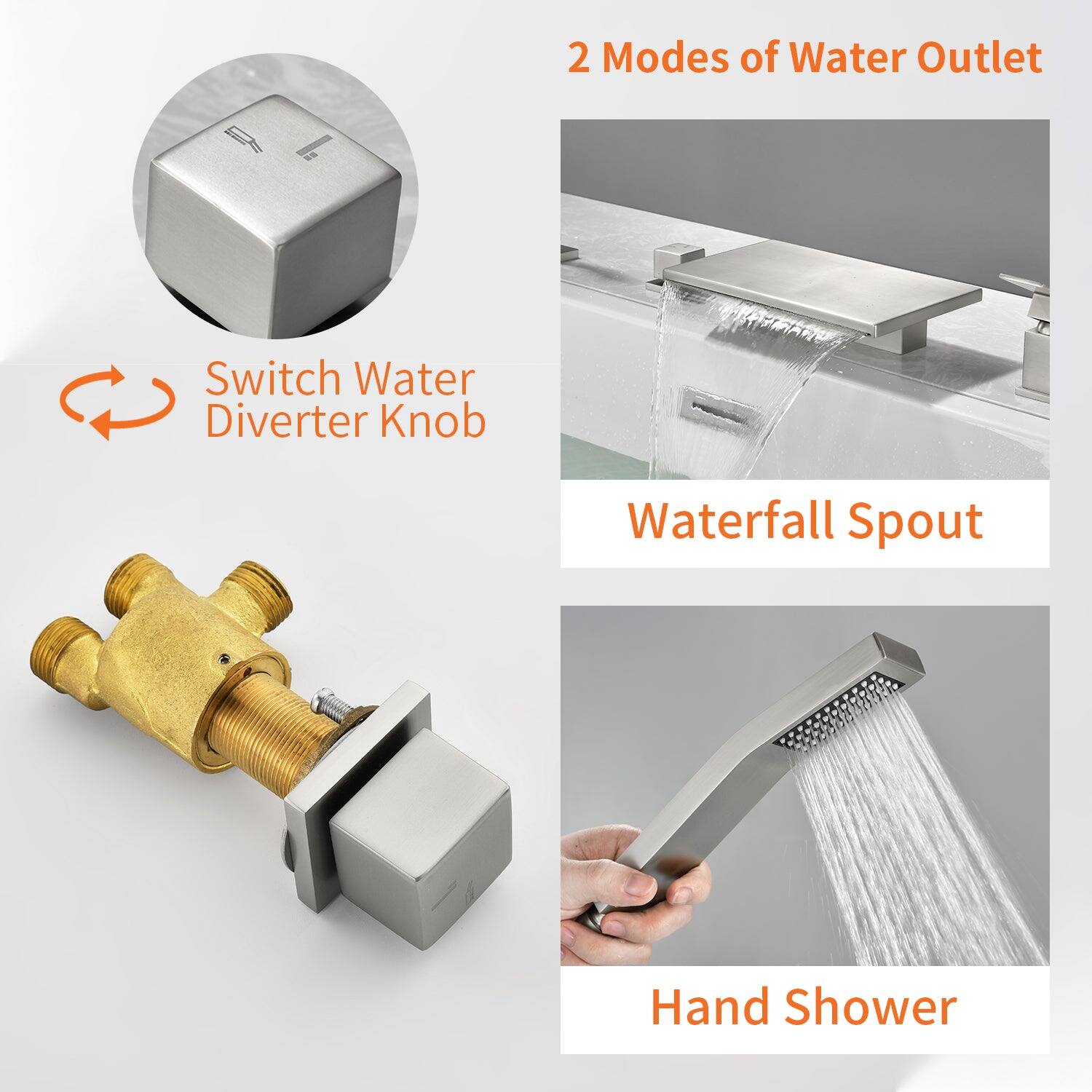 2 Modes of Water Outlet

Switch Water Diverter Knob

Waterfall Spout

Hand Shower