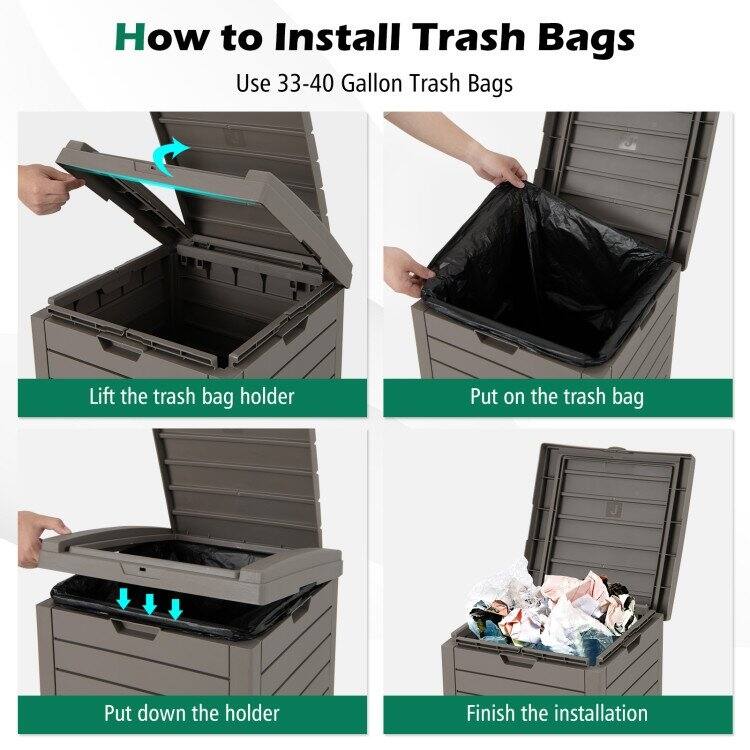 How to Install Trash Bags

Use 33-40 Gallon Trash Bags

Lift the trash bag holder

Put on the trash bag

Put down the holder

Finish the installation