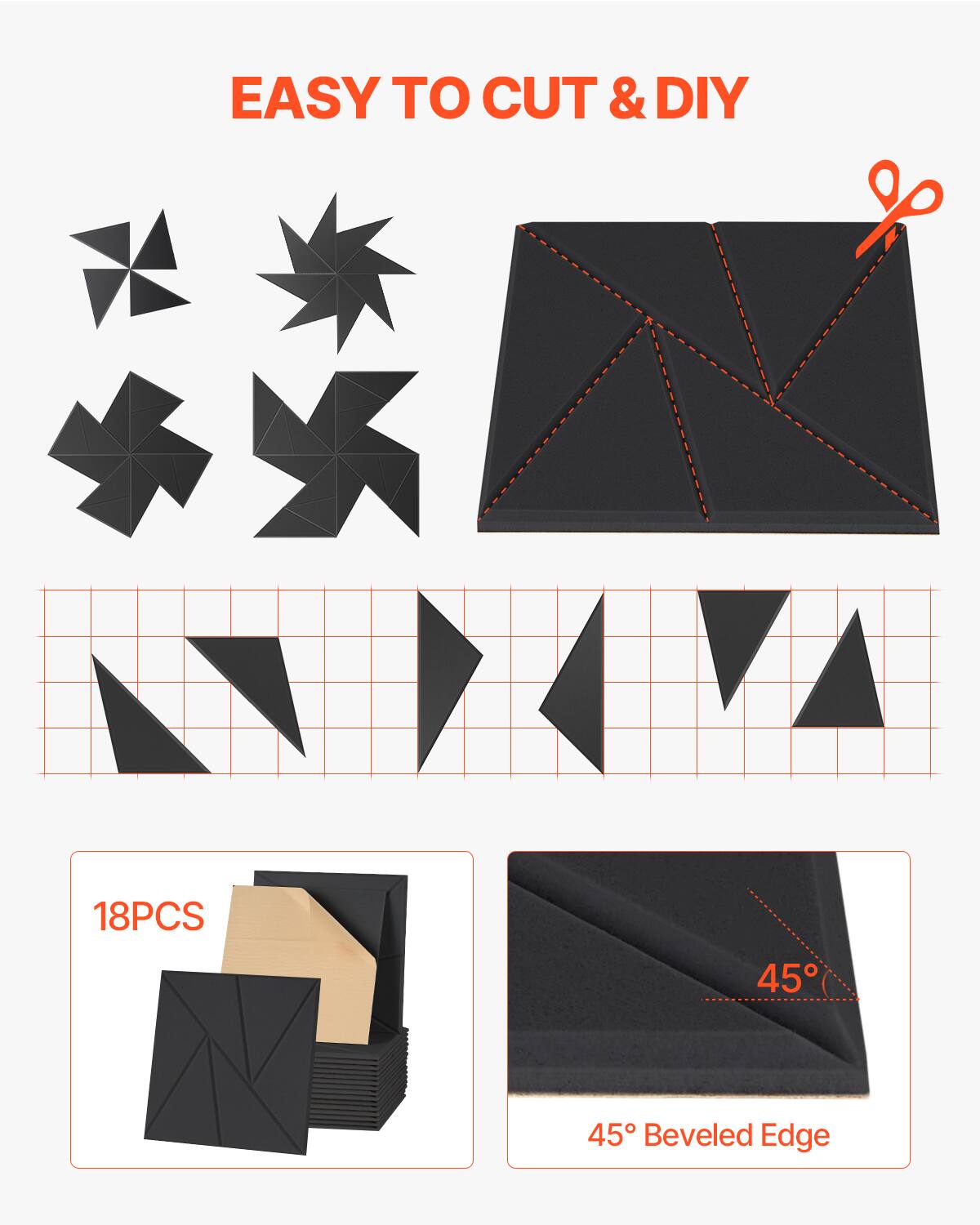 EASY TO CUT & DIY

18PCS

45°

45° Beveled Edge