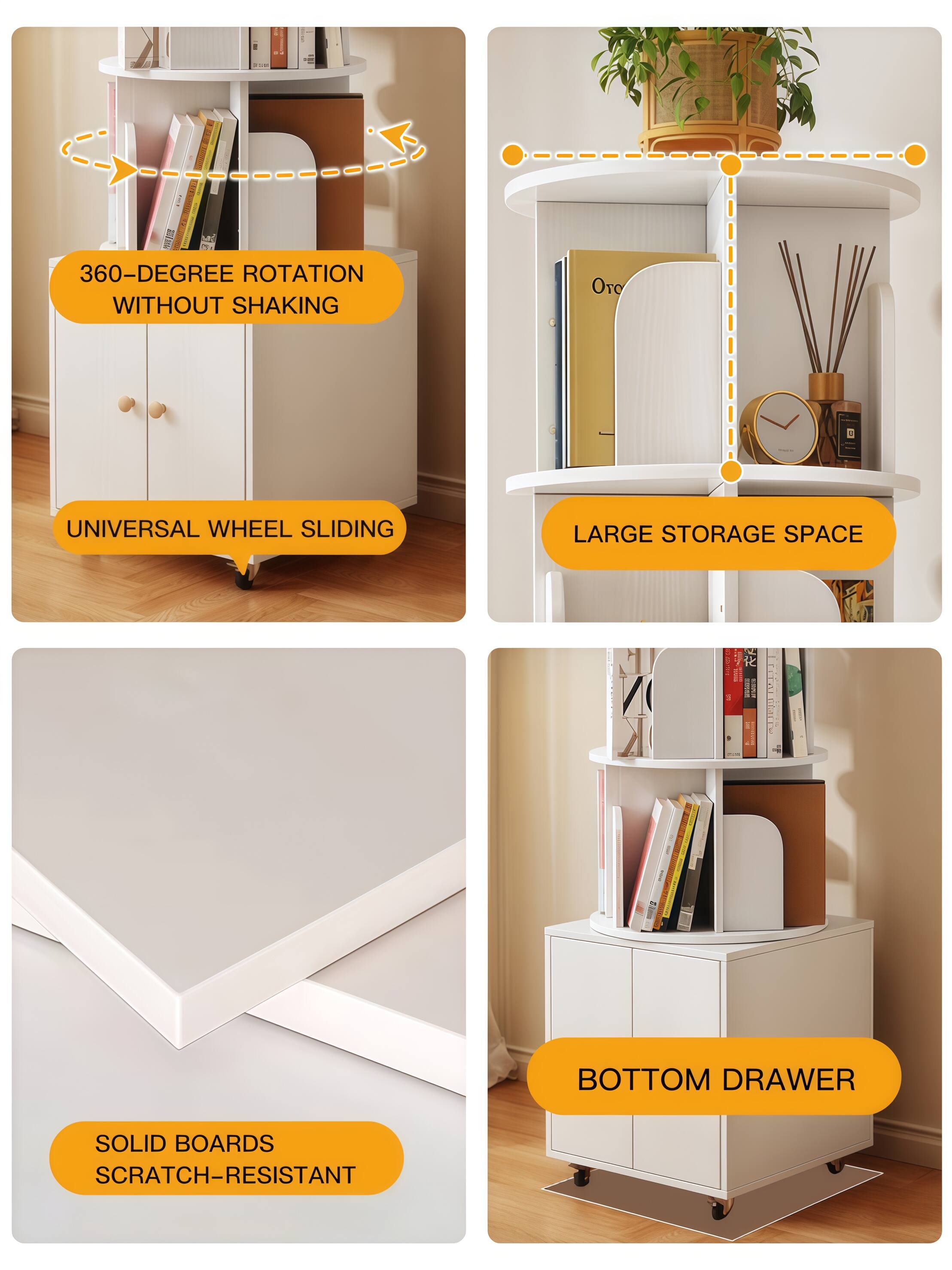 360-DEGREE ROTATION WITHOUT SHAKING

UNIVERSAL WHEEL SLIDING

LARGE STORAGE SPACE

SOLID BOARDS SCRATCH-RESISTANT

BOTTOM DRAWER