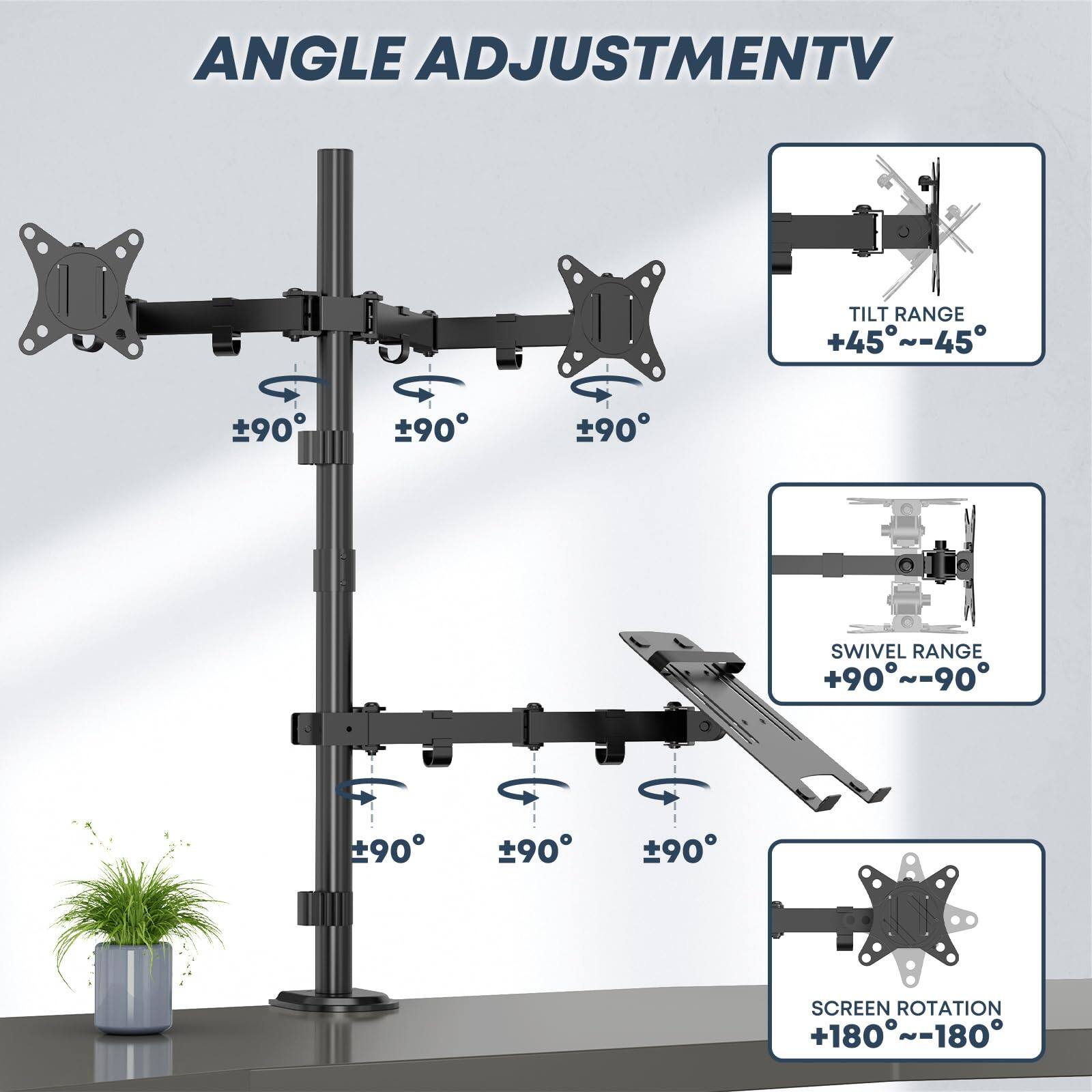 ANGLE ADJUSTMENTV

±90°
±90°
±90°

TILT RANGE
+45°~-45°

SWIVEL RANGE
+90°~-90°

±90°
±90°
±90°

SCREEN ROTATION
+180°~-180°