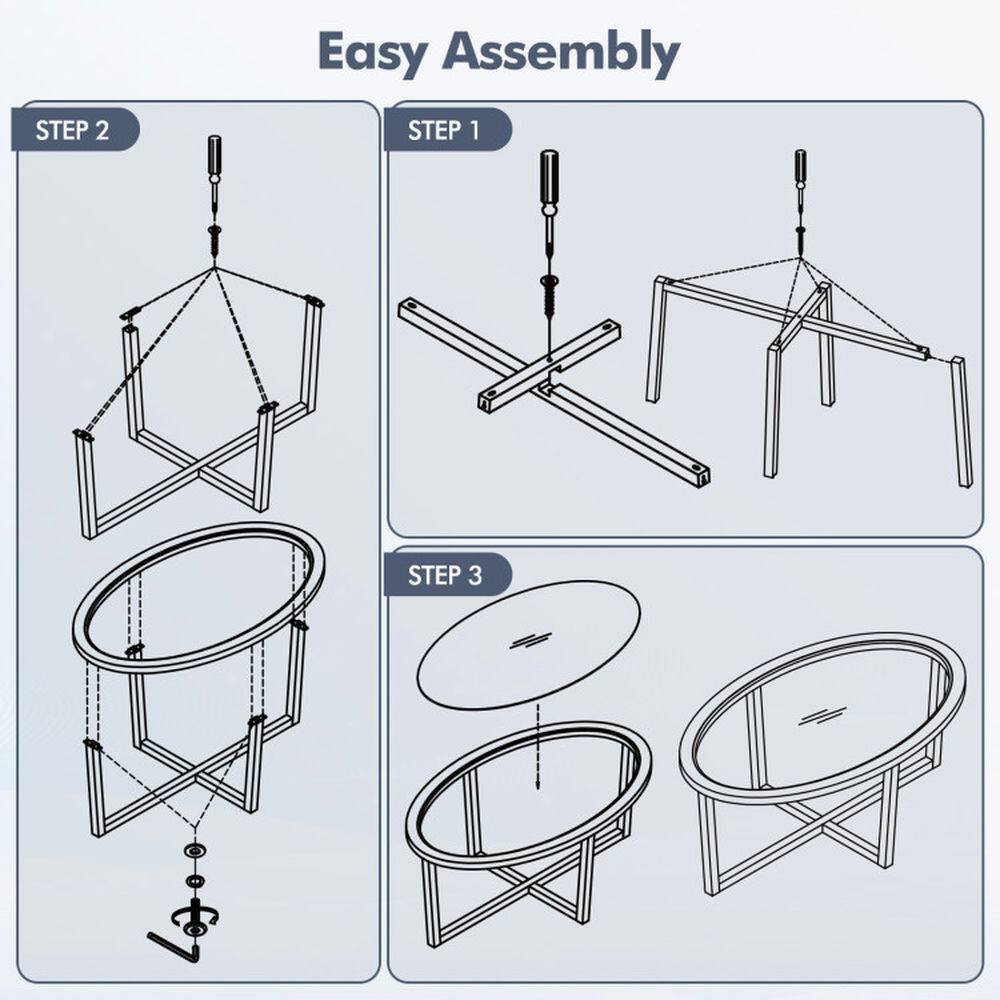 Easy Assembly

STEP 2

STEP 1

STEP 3