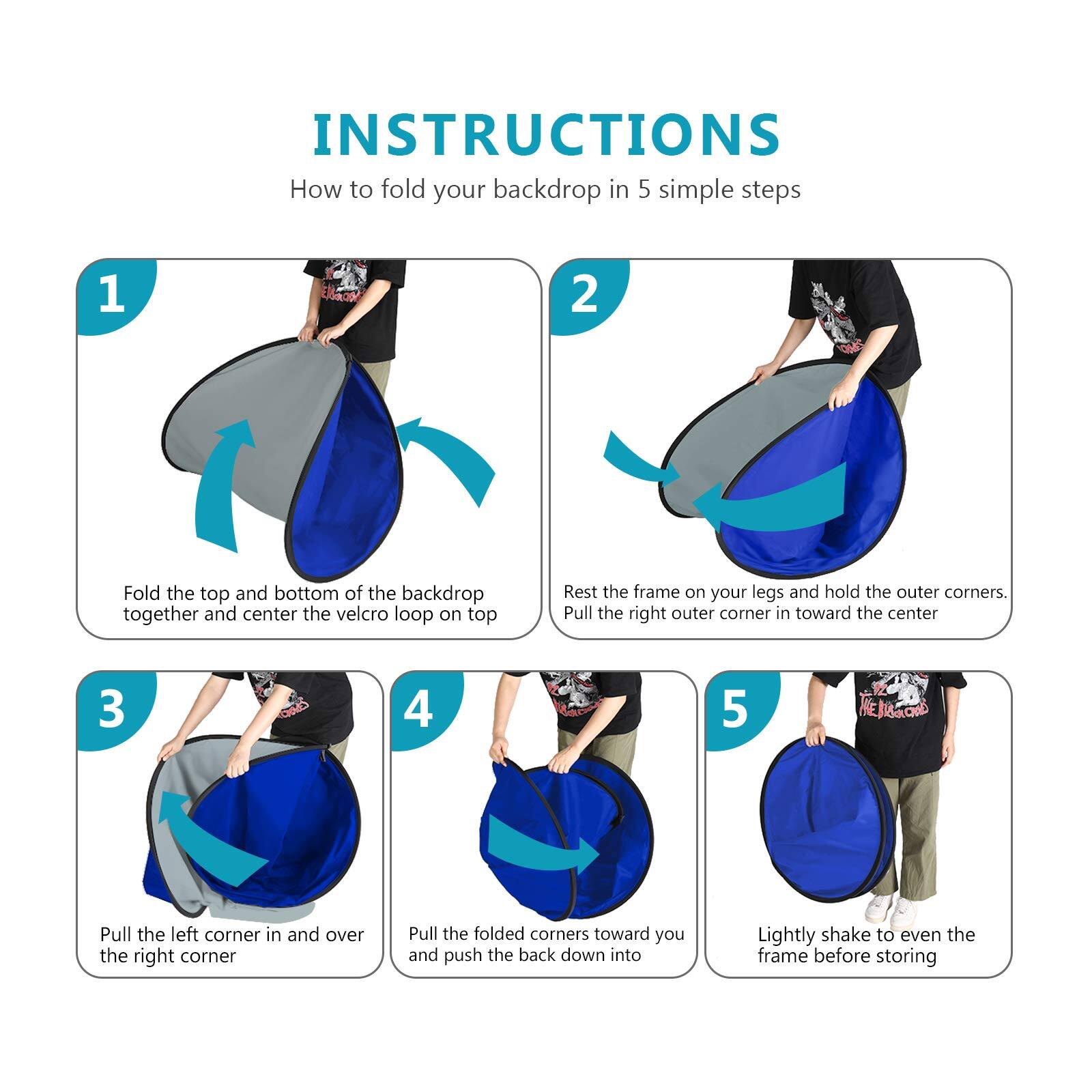 INSTRUCTIONS

How to fold your backdrop in 5 simple steps

1

Fold the top and bottom of the backdrop together and center the velcro loop on top

2

Rest the frame on your legs and hold the outer corners. Pull the right outer corner in toward the center

3

Pull the left corner in and over the right corner

4

Pull the folded corners toward you and push the back down into

5

Lightly shake to even the frame before storing