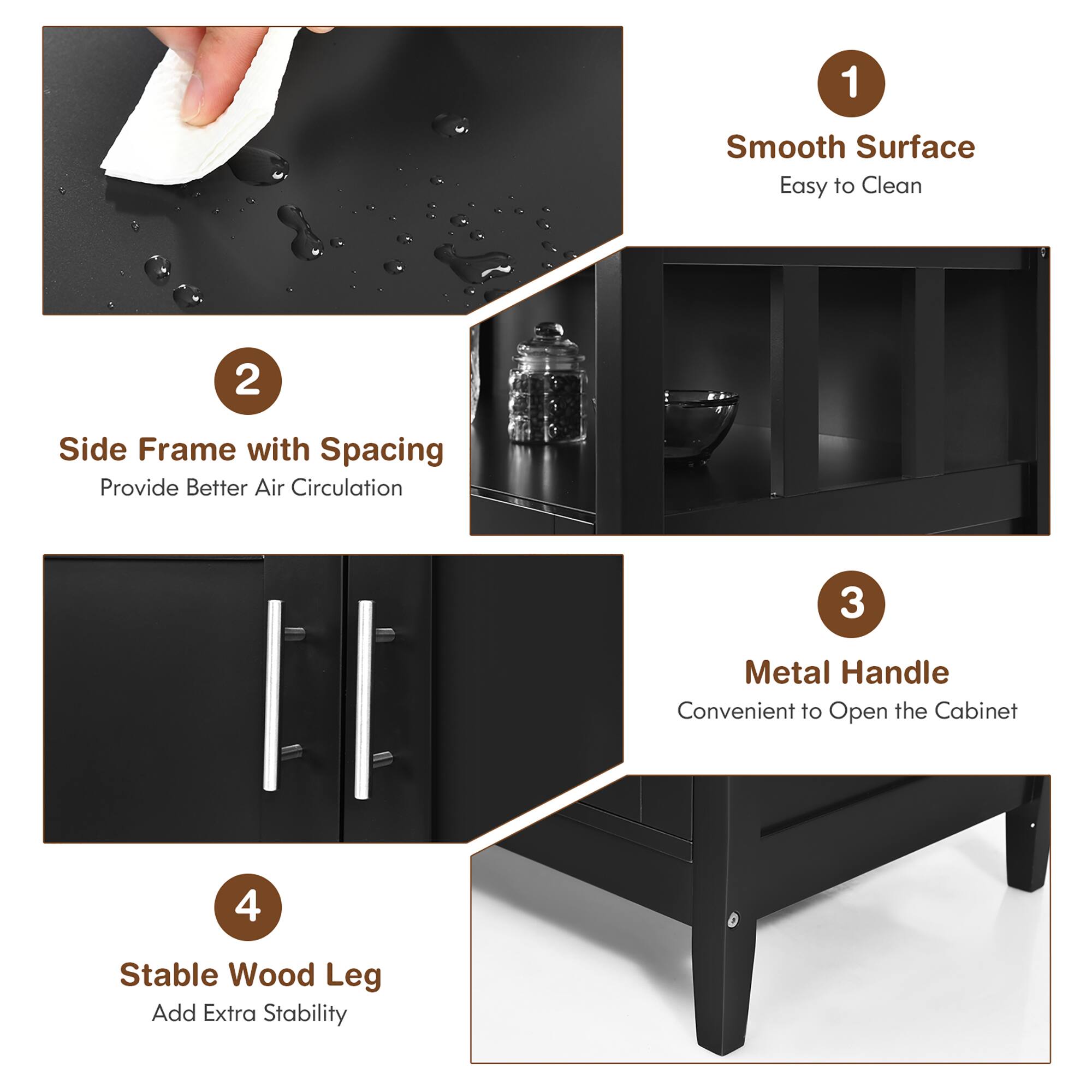 1
Smooth Surface
Easy to Clean

2
Side Frame with Spacing
Provide Better Air Circulation

3
Metal Handle
Convenient to Open the Cabinet

4
Stable Wood Leg
Add Extra Stability