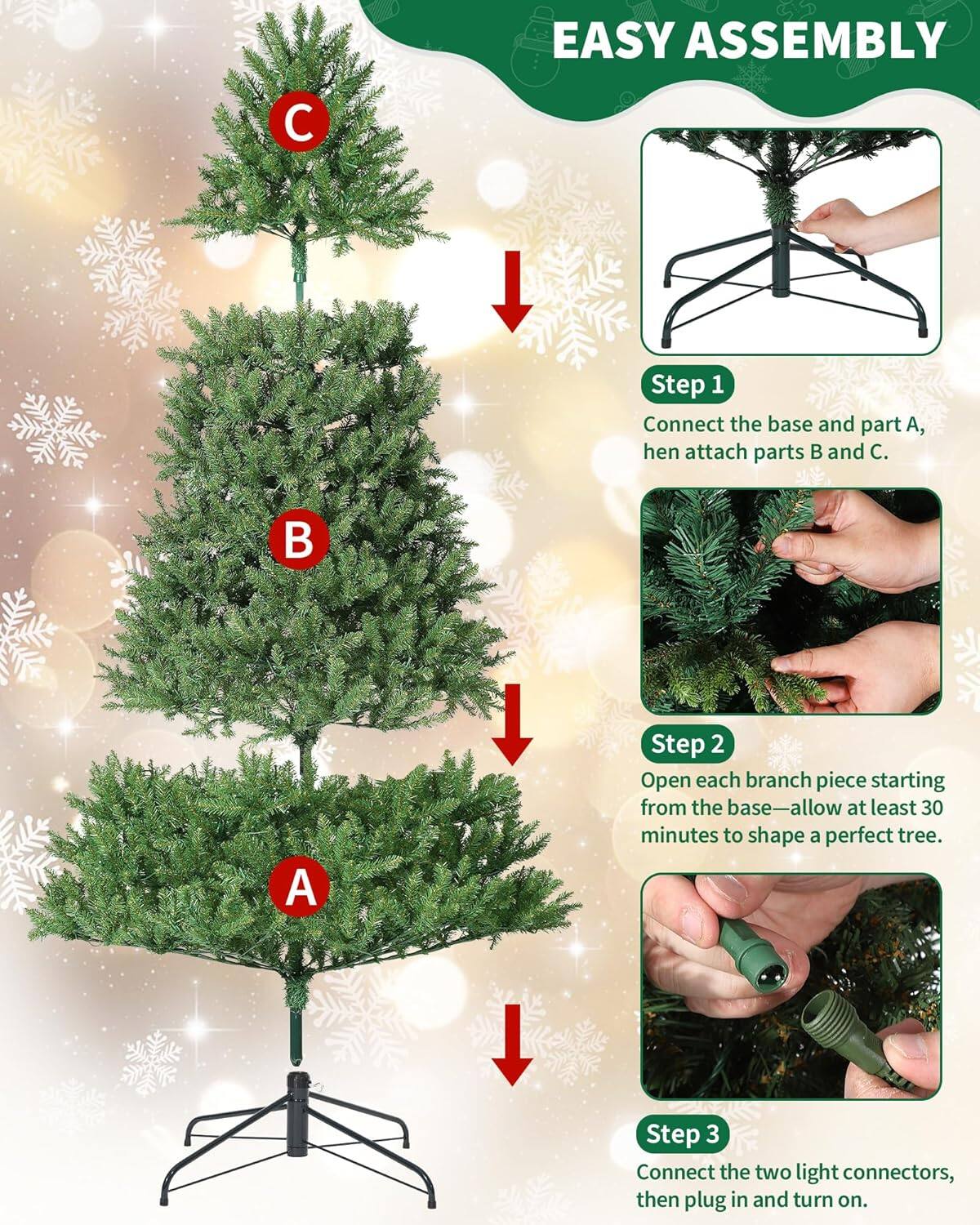 EASY ASSEMBLY

C

B

A

Step 1

Connect the base and part A, hen attach parts B and C.

Step 2

Open each branch piece starting from the base—allow at least 30 minutes to shape a perfect tree.

Step 3

Connect the two light connectors, then plug in and turn on.