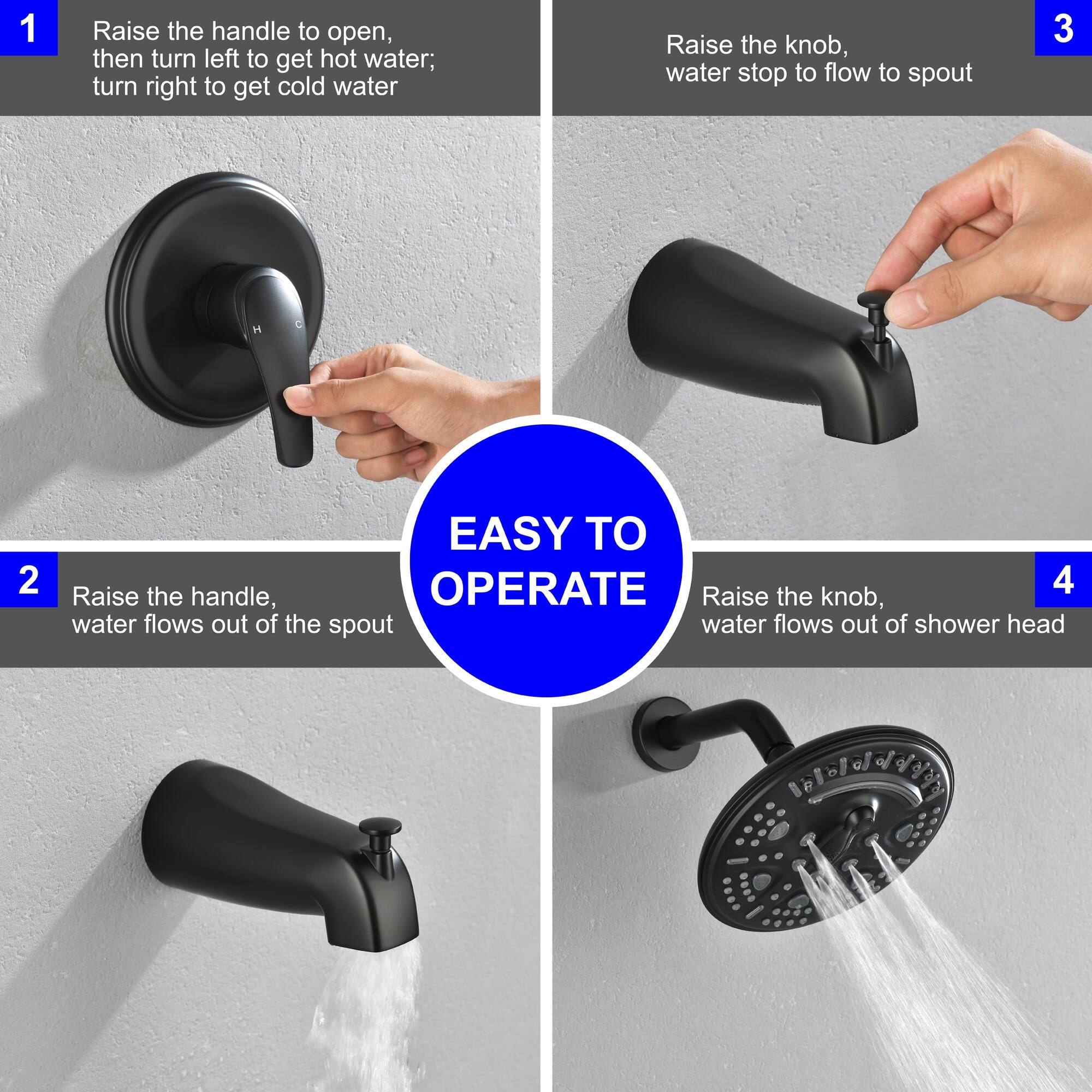 1
Raise the handle to open, then turn left to get hot water; turn right to get cold water

H C

3
Raise the knob, water stop to flow to spout

EASY TO OPERATE

2
Raise the handle, water flows out of the spout

4
Raise the knob, water flows out of shower head