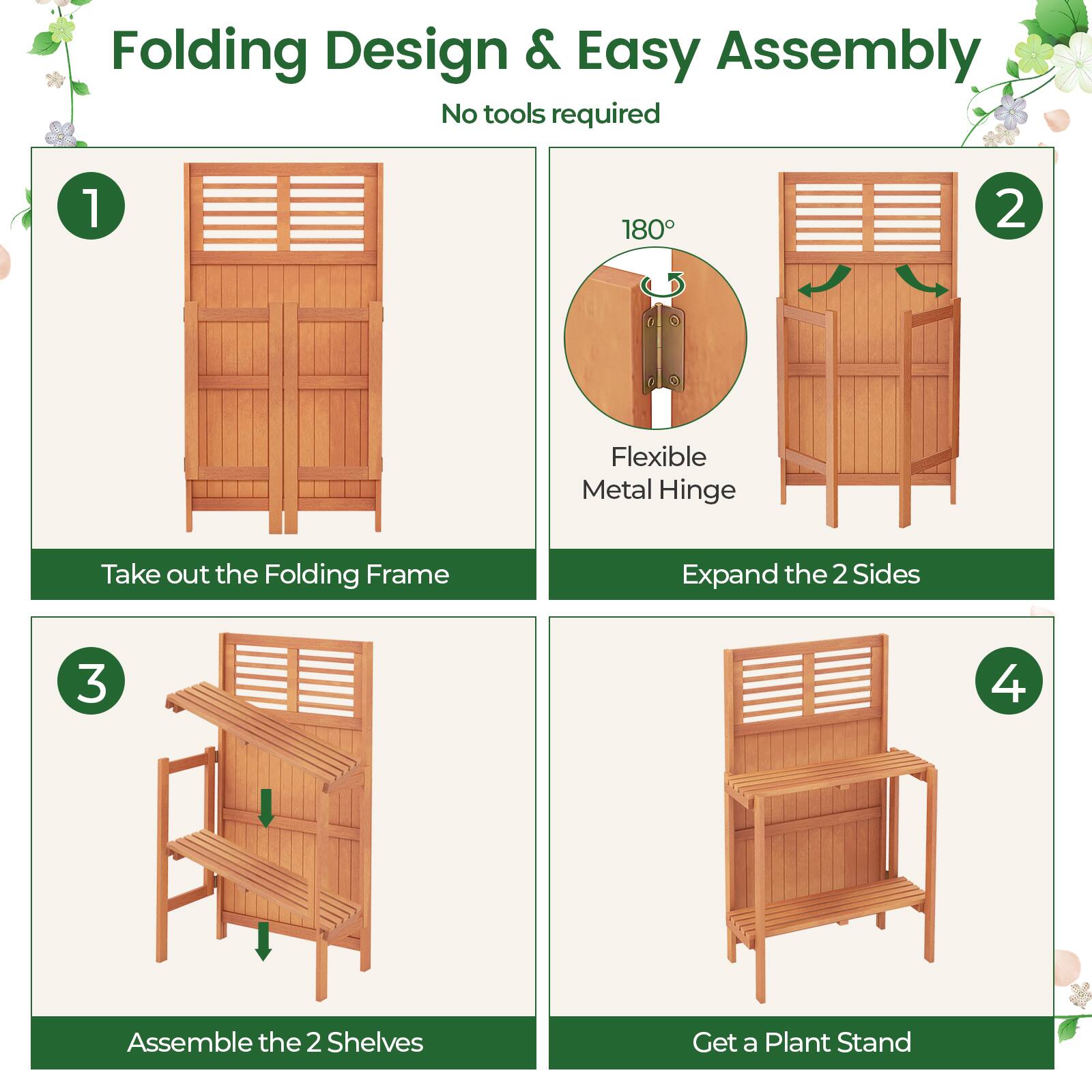 Folding Design & Easy Assembly

No tools required

1

Take out the Folding Frame

180°

Flexible Metal Hinge

2

Expand the 2 Sides

3

Assemble the 2 Shelves

4

Get a Plant Stand