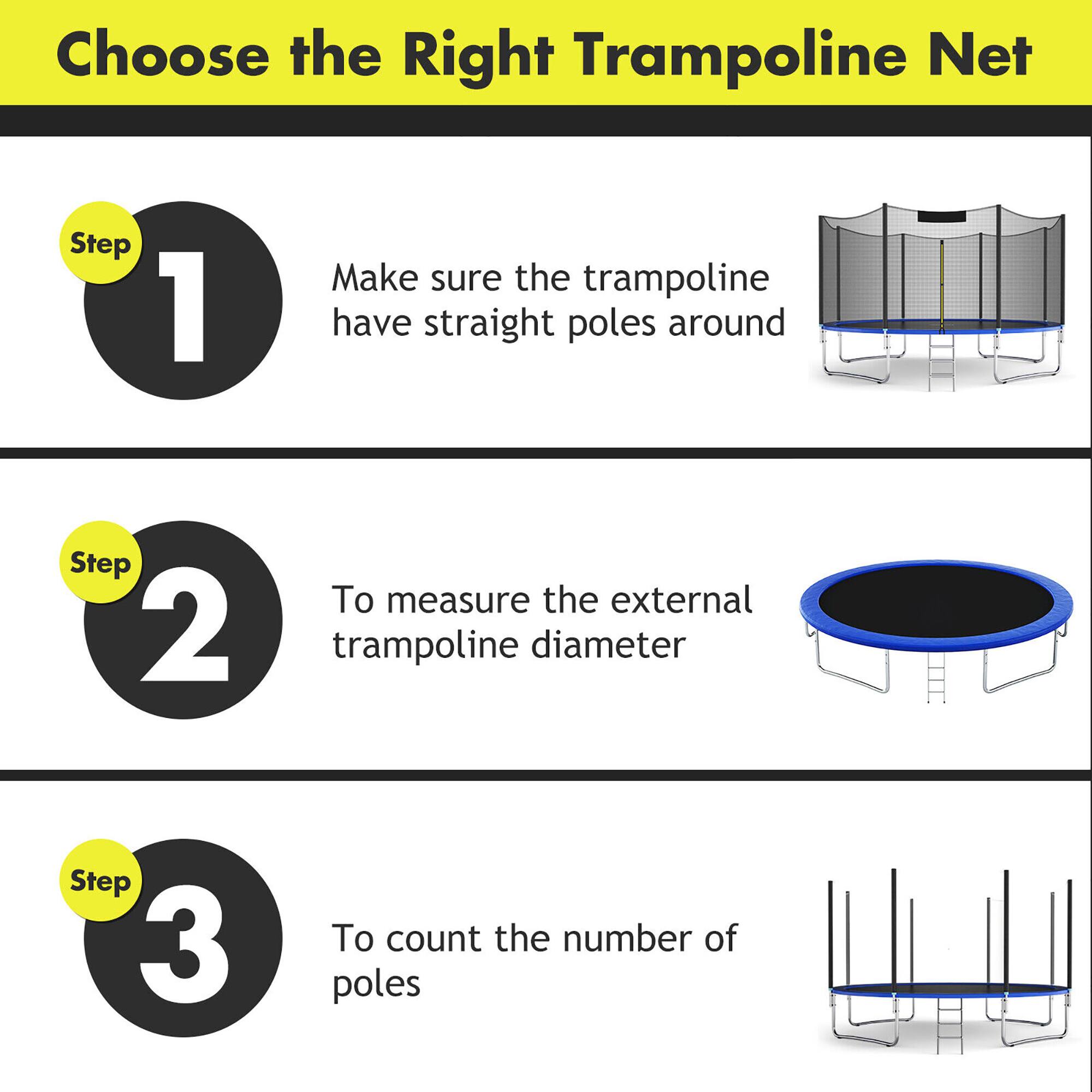 Choose the Right Trampoline Net

Step 1

Make sure the trampoline have straight poles around

Step 2

To measure the external trampoline diameter

Step 3

To count the number of poles