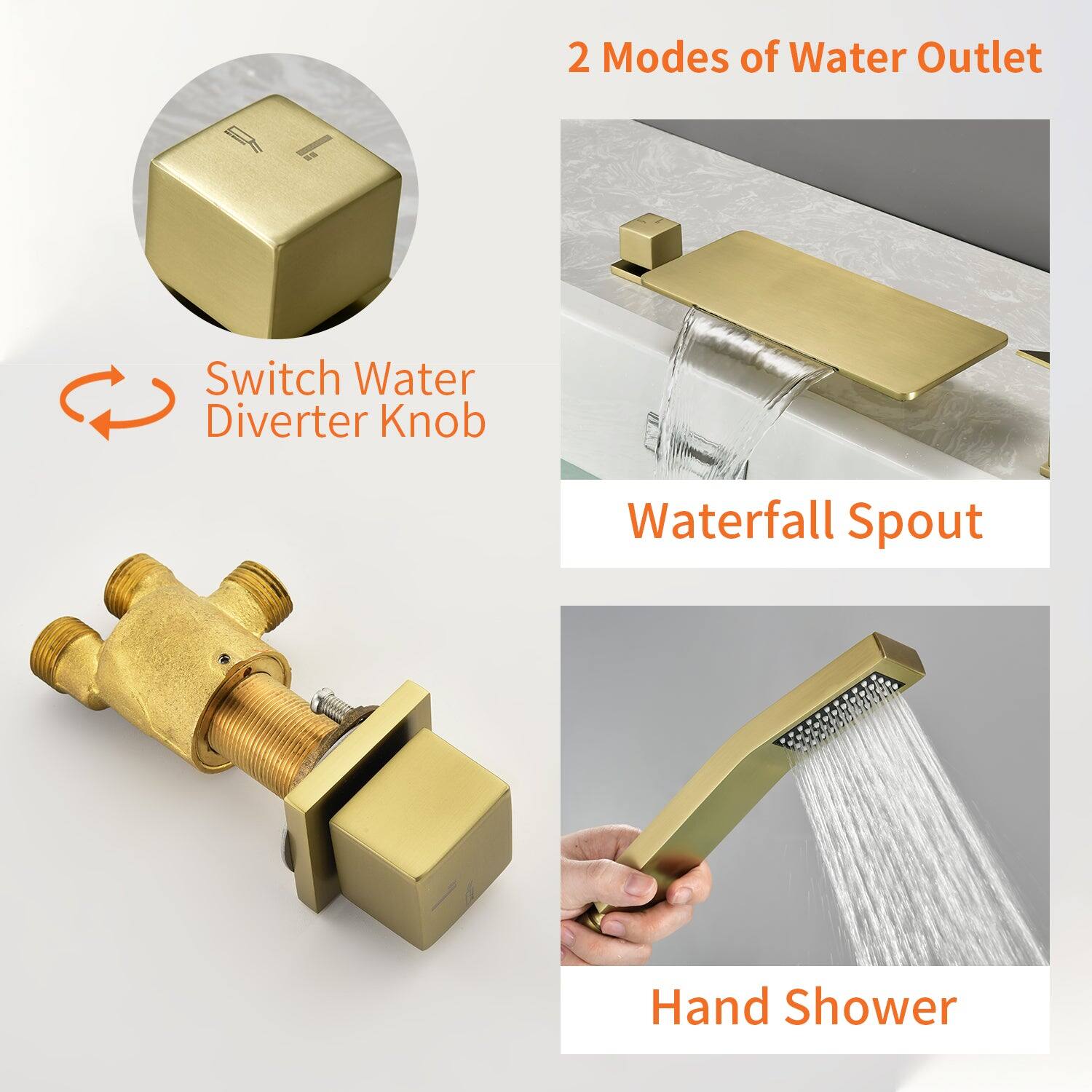 2 Modes of Water Outlet

Switch Water Diverter Knob

Waterfall Spout

Hand Shower