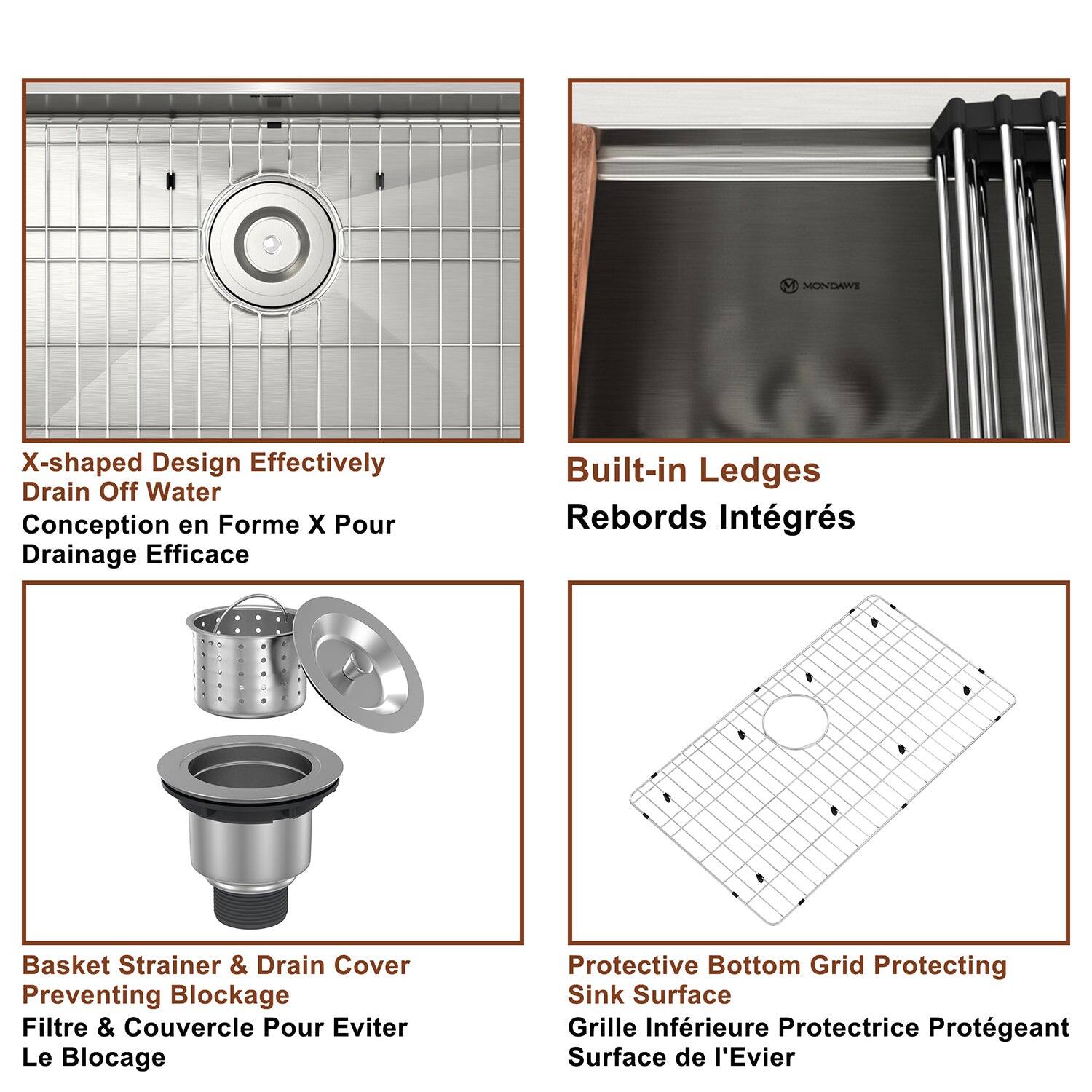 X-shaped Design Effectively Drain Off Water

Conception en Forme X Pour Drainage Efficace

MONDAWE

Built-in Ledges

Rebords Intégrés

Basket Strainer & Drain Cover Preventing Blockage

Filtre & Couvercle Pour Eviter Le Blocage

Protective Bottom Grid Protecting Sink Surface

Grille Inférieure Protectrice Protégeant Surface de l'Evier