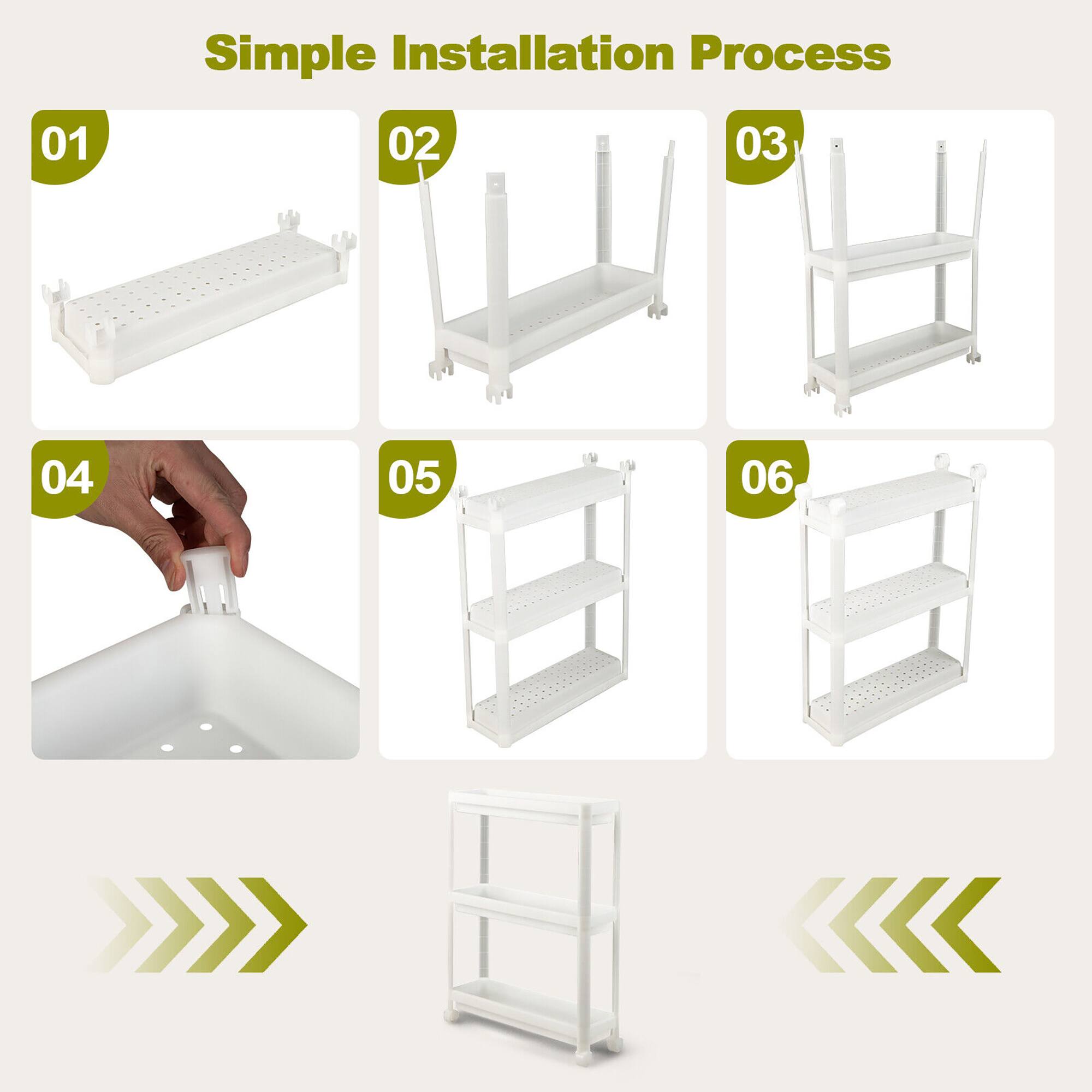 Simple Installation Process

01

02

03

04

05

06