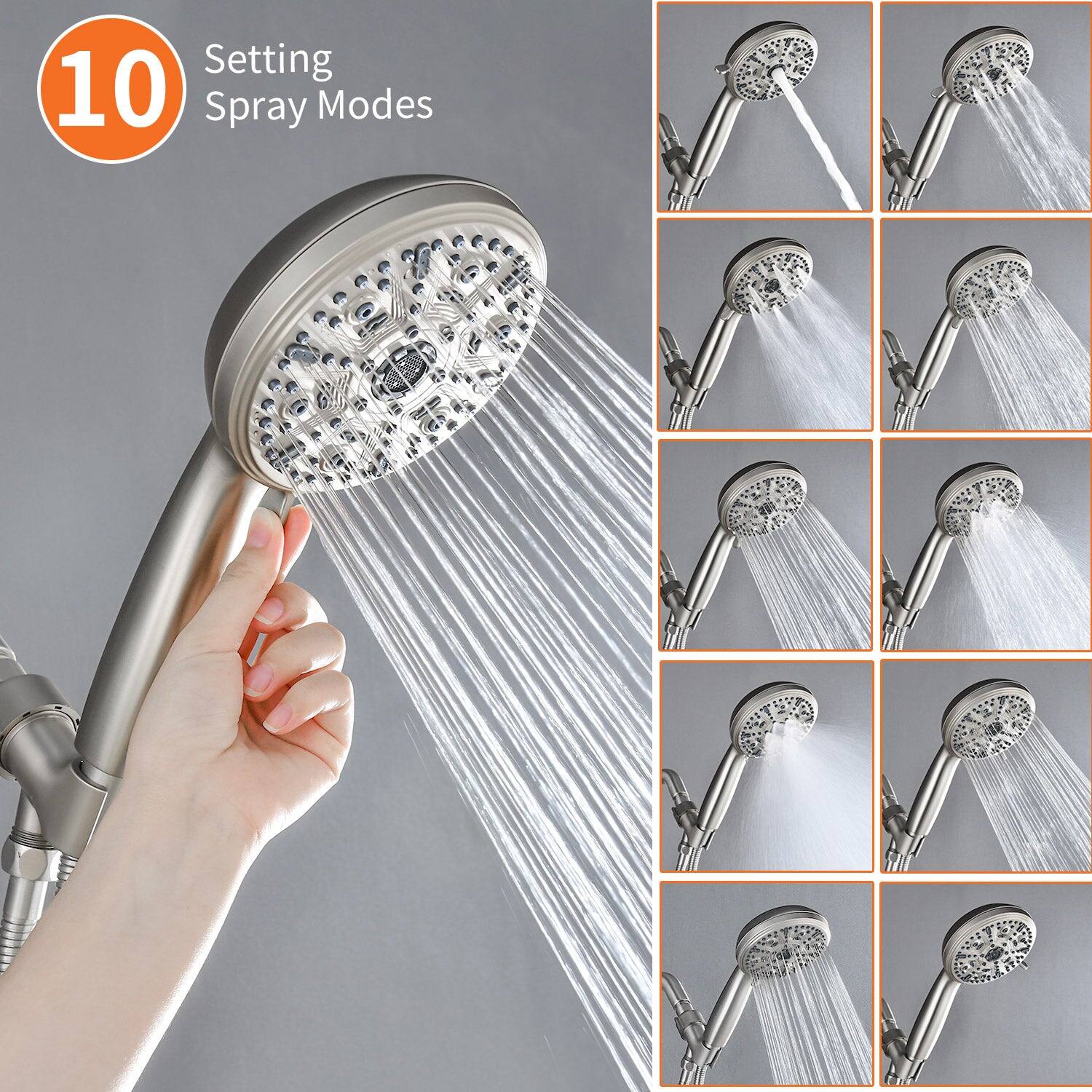 10 Setting Spray Modes