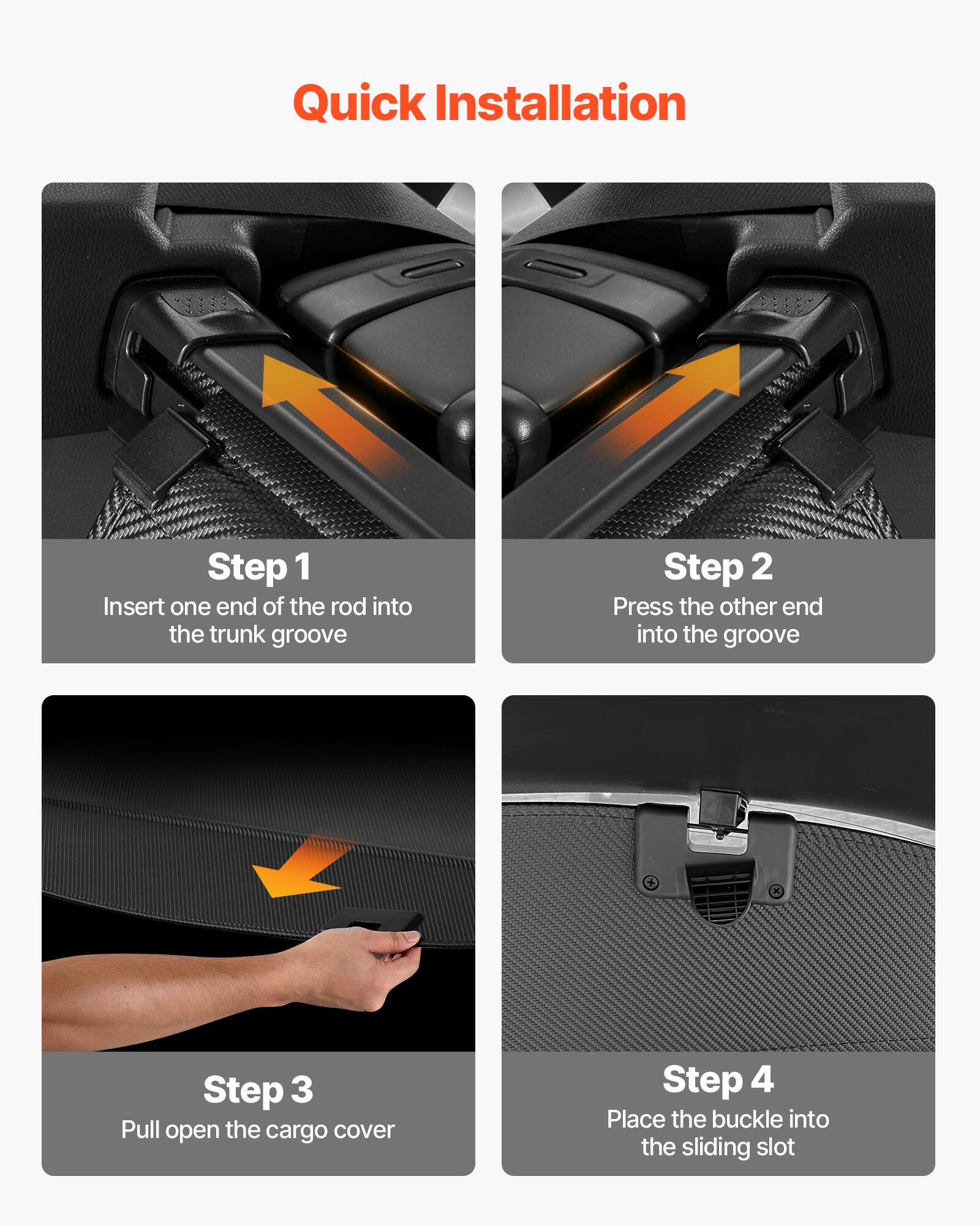 Quick Installation

Step 1
Insert one end of the rod into the trunk groove

Step 2
Press the other end into the groove

Step 3
Pull open the cargo cover

Step 4
Place the buckle into the sliding slot