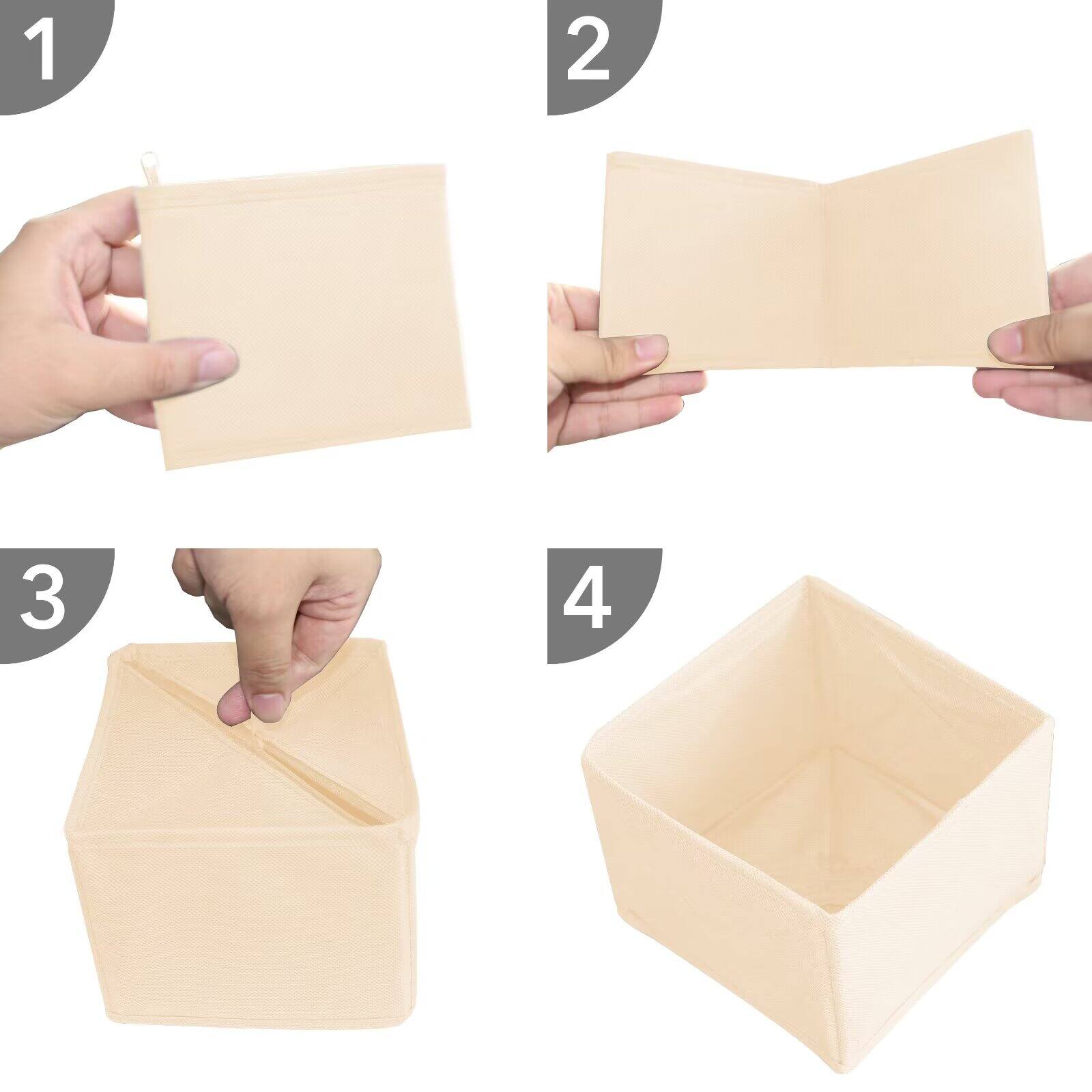 1

2

3

4