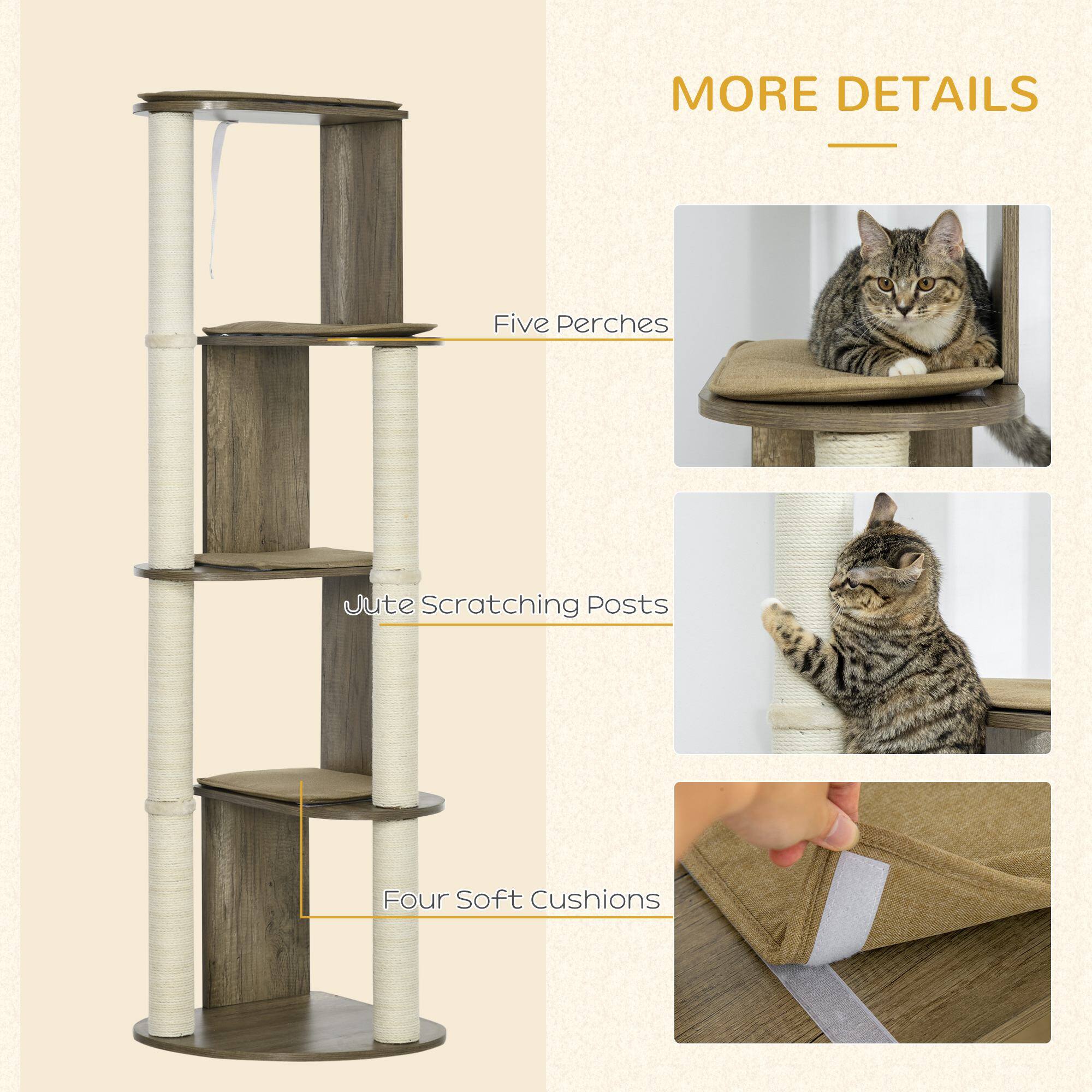 MORE DETAILS

Five Perches

Jute Scratching Posts

Four Soft Cushions