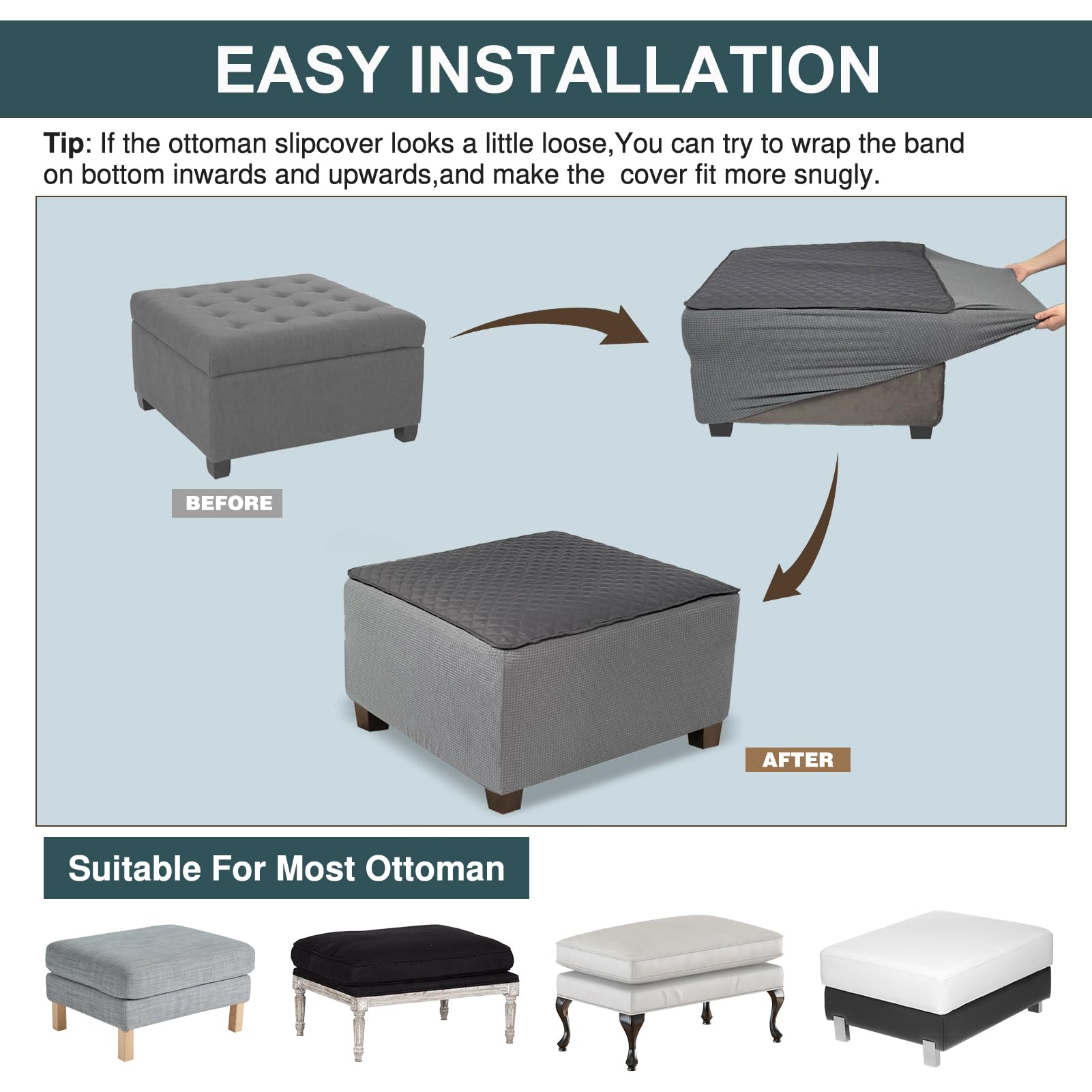 EASY INSTALLATION

Tip: If the ottoman slipcover looks a little loose,You can try to wrap the band on bottom inwards and upwards,and make the cover fit more snugly.

BEFORE

AFTER

Suitable For Most Ottoman