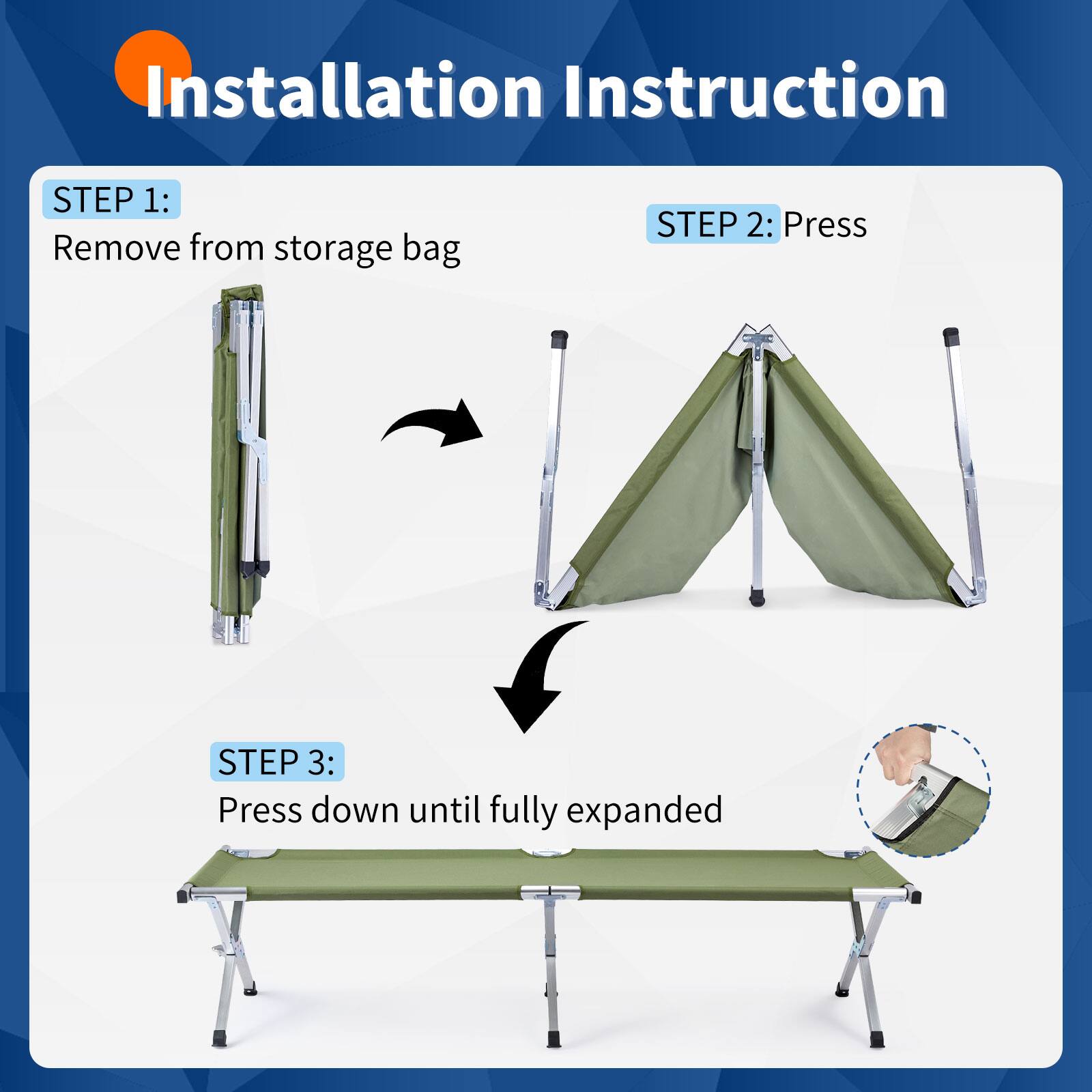 Installation Instruction

STEP 1:
Remove from storage bag

STEP 2: Press

STEP 3:
Press down until fully expanded