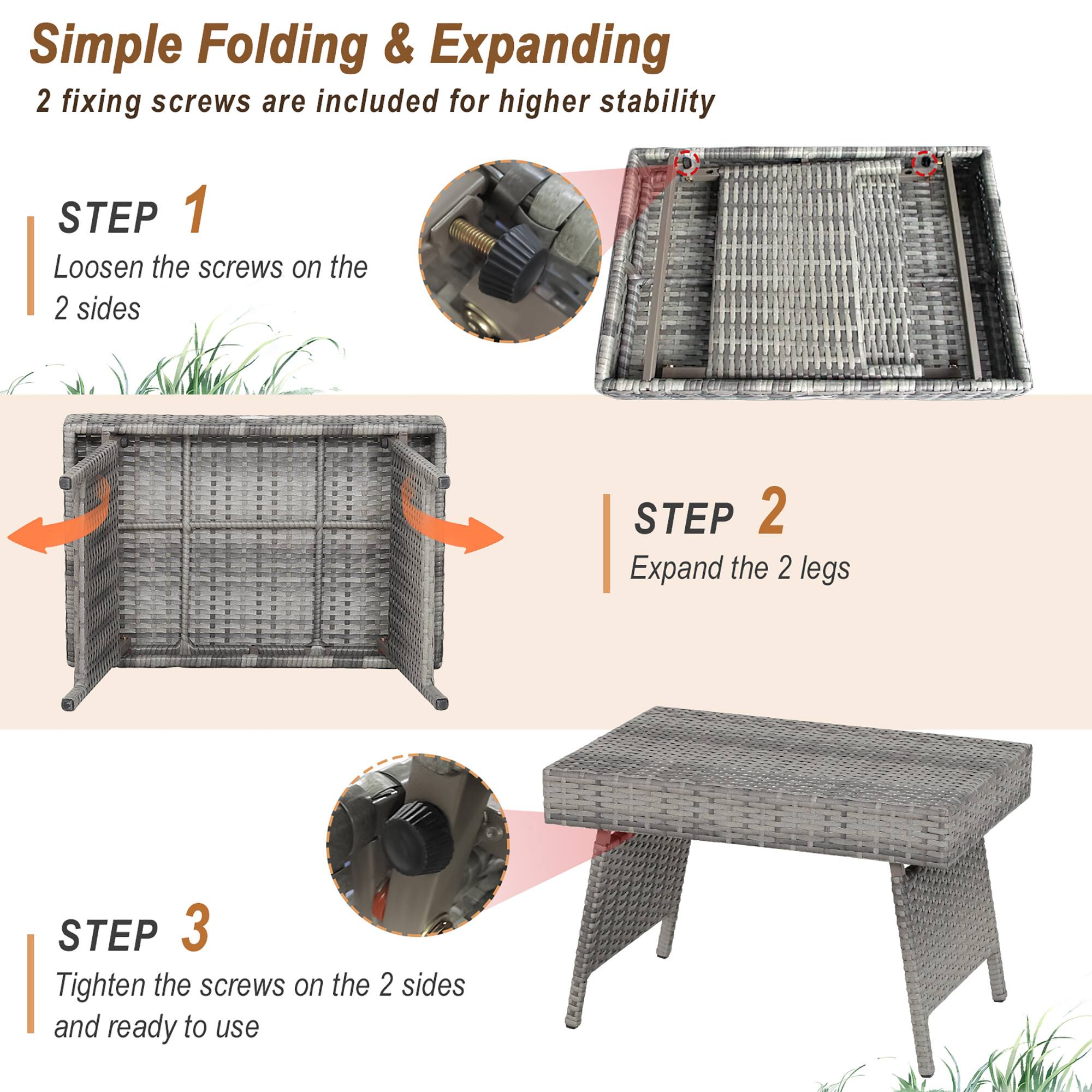 Simple Folding & Expanding

2 fixing screws are included for higher stability

STEP 1

Loosen the screws on the 2 sides

STEP 2

Expand the 2 legs

STEP 3

Tighten the screws on the 2 sides and ready to use