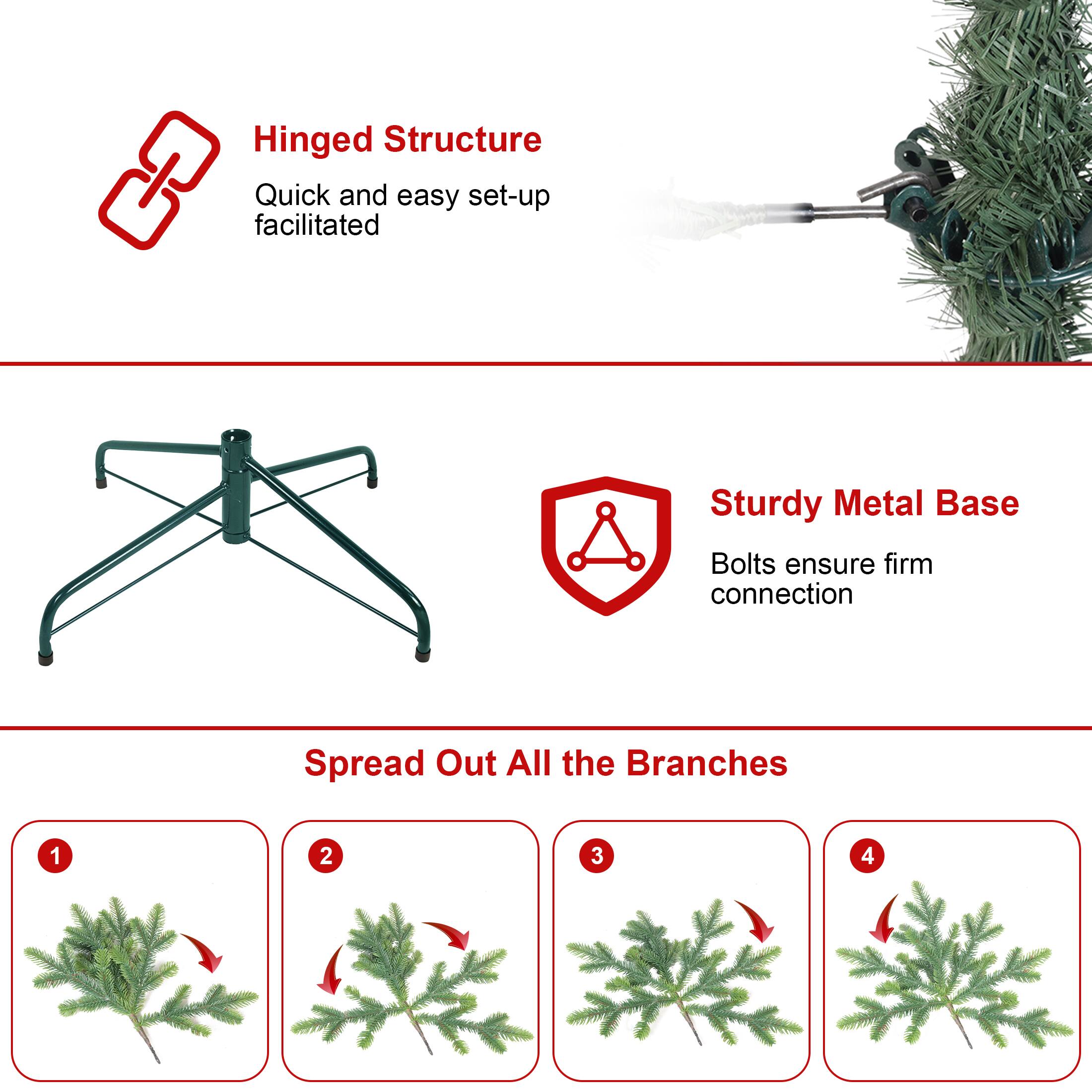 Hinged Structure

Quick and easy set-up facilitated

Sturdy Metal Base

Bolts ensure firm connection

Spread Out All the Branches

1

2

3

4