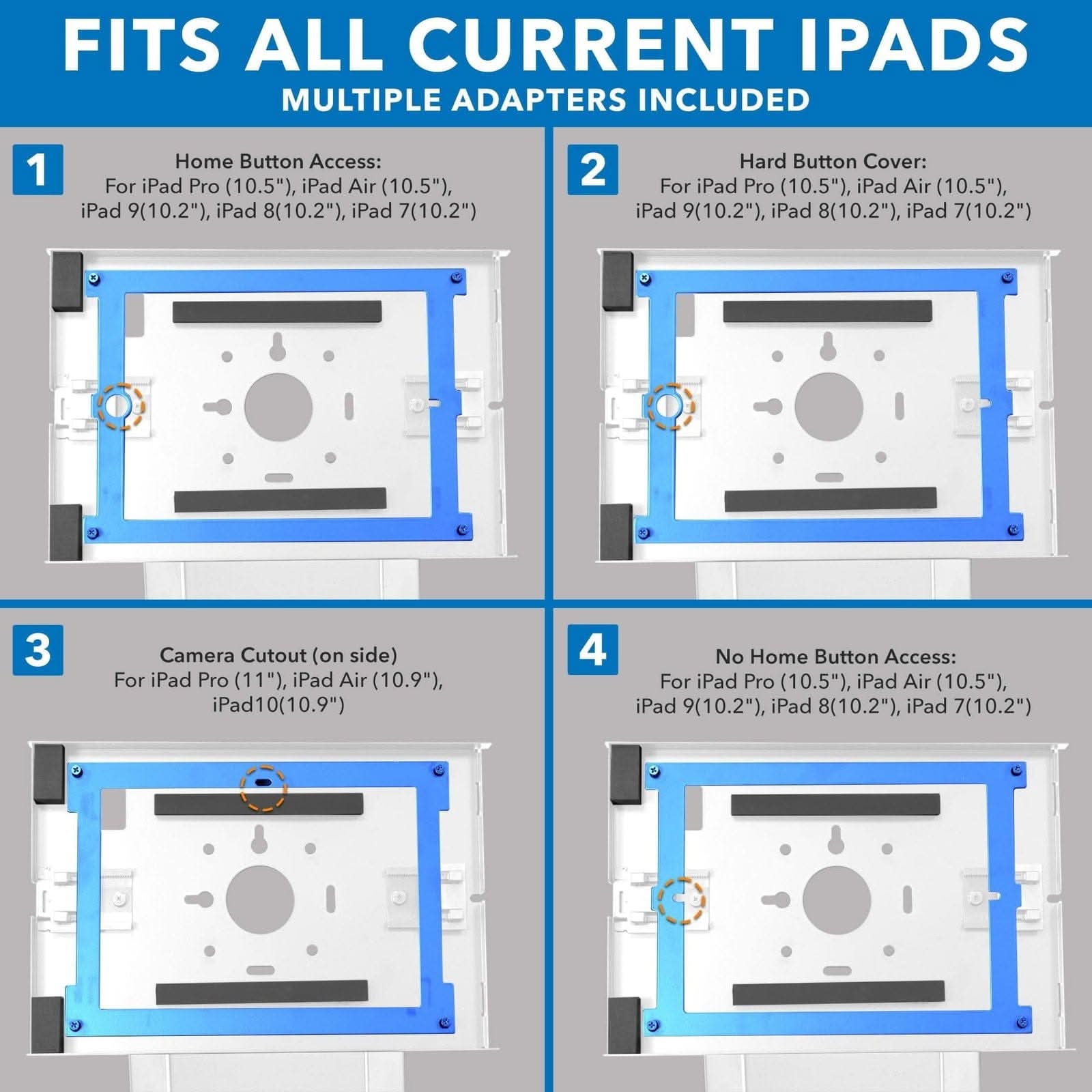 FITS ALL CURRENT IPADS
MULTIPLE ADAPTERS INCLUDED

1
Home Button Access:
For iPad Pro (10.5"), iPad Air (10.5"), iPad 9(10.2"), iPad 8(10.2"), iPad 7(10.2")

2
Hard Button Cover:
For iPad Pro (10.5"), iPad Air (10.5"), iPad 9(10.2"), iPad 8(10.2"), iPad 7(10.2")

3
Camera Cutout (on side)
For iPad Pro (11"), iPad Air (10.9"), iPad10(10.9")

4
No Home Button Access:
For iPad Pro (10.5"), iPad Air (10.5"), iPad 9(10.2"), iPad 8(10.2"), iPad 7(10.2")