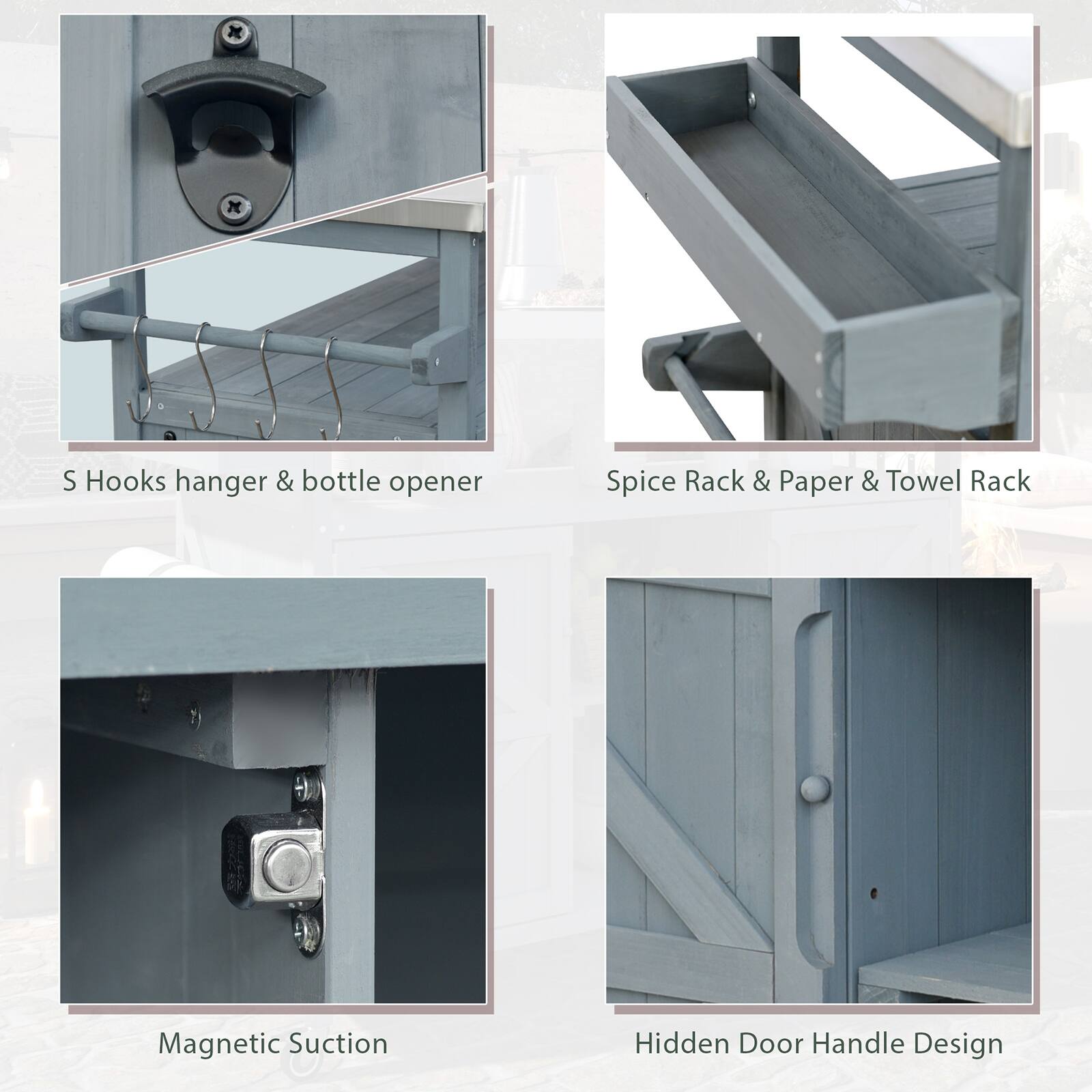 S Hooks hanger & bottle opener

Spice Rack & Paper & Towel Rack

Magnetic Suction

Hidden Door Handle Design