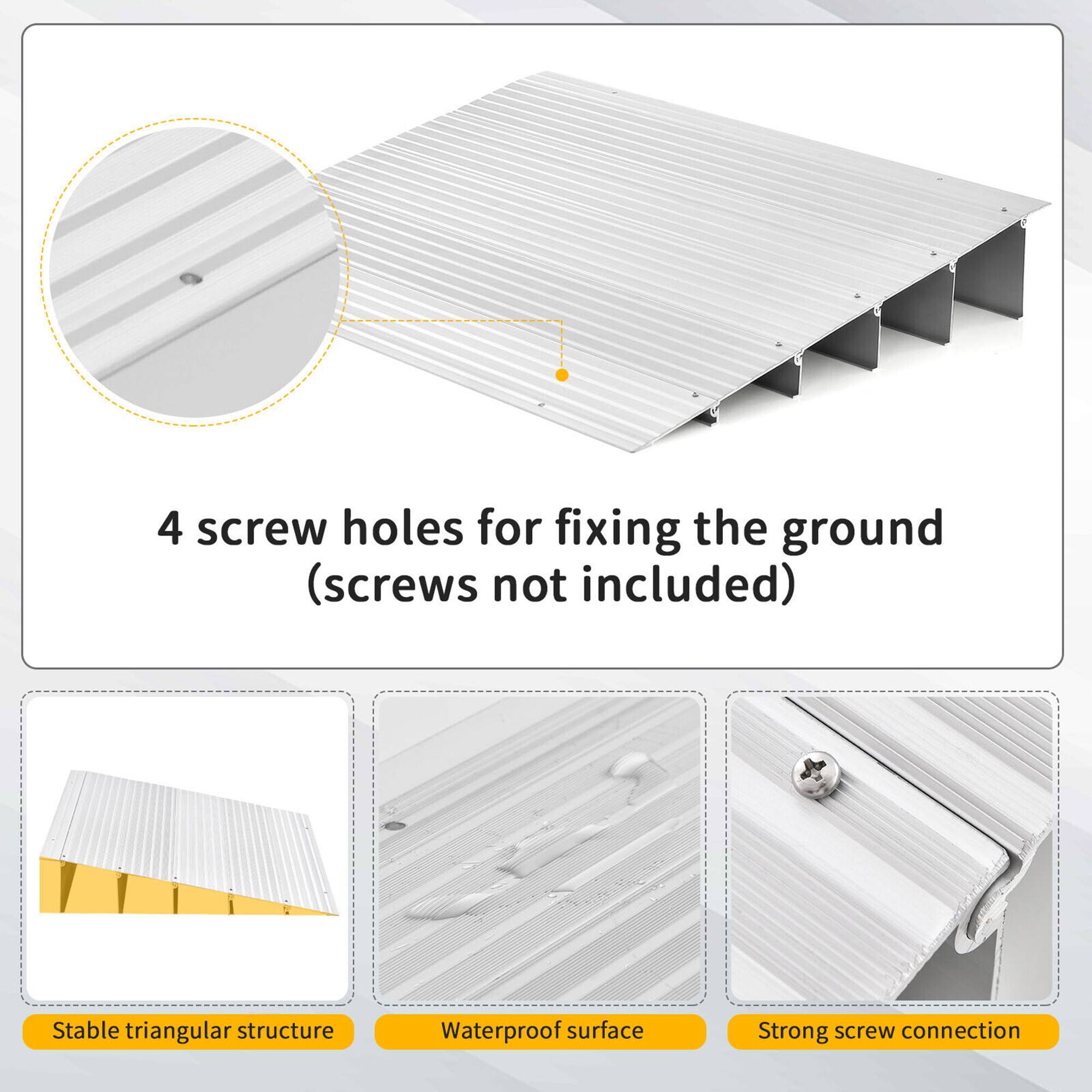 4 screw holes for fixing the ground
(screws not included)

Stable triangular structure

Waterproof surface

Strong screw connection