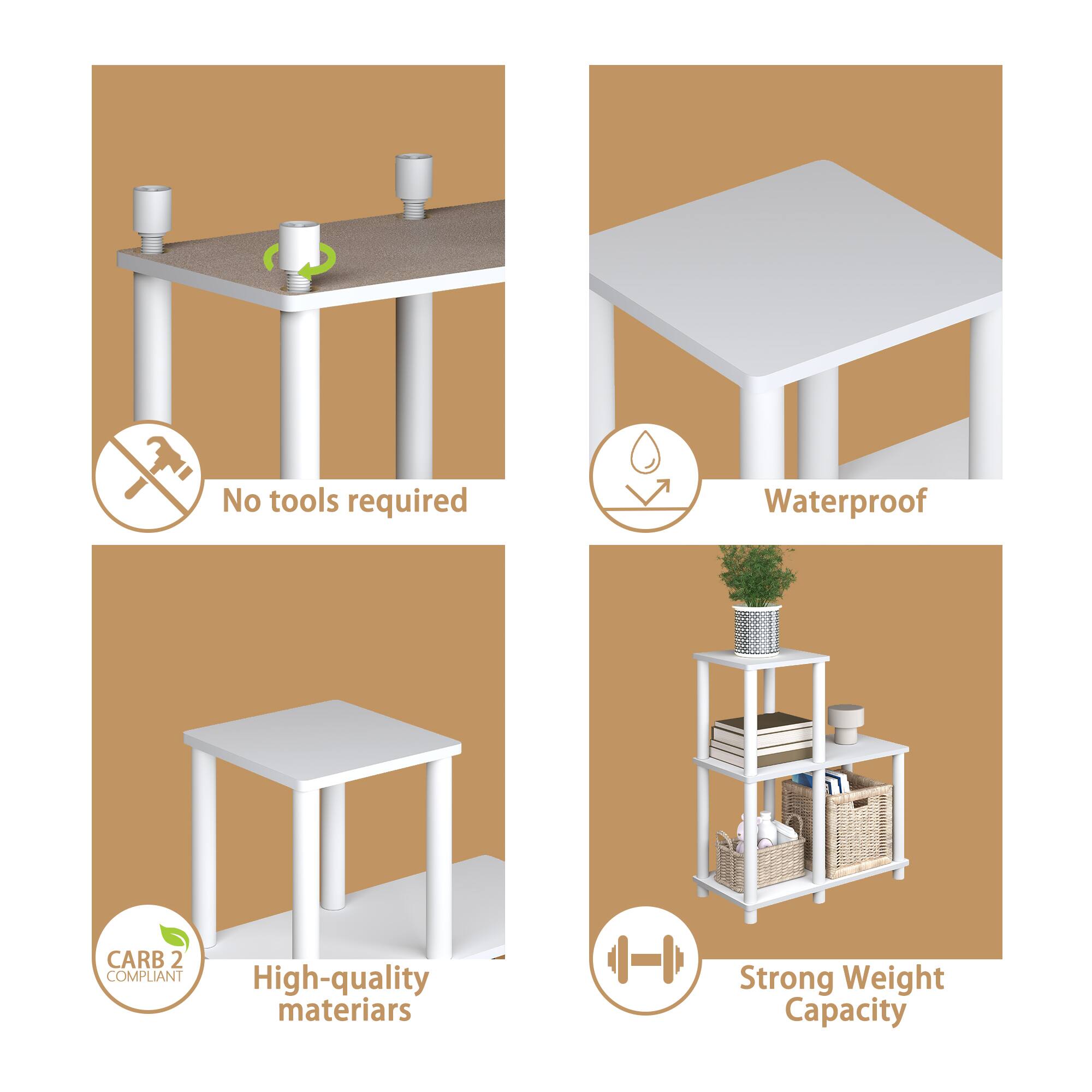 No tools required

Waterproof

CARB 2 COMPLIANT

High-quality materiars

Strong Weight Capacity