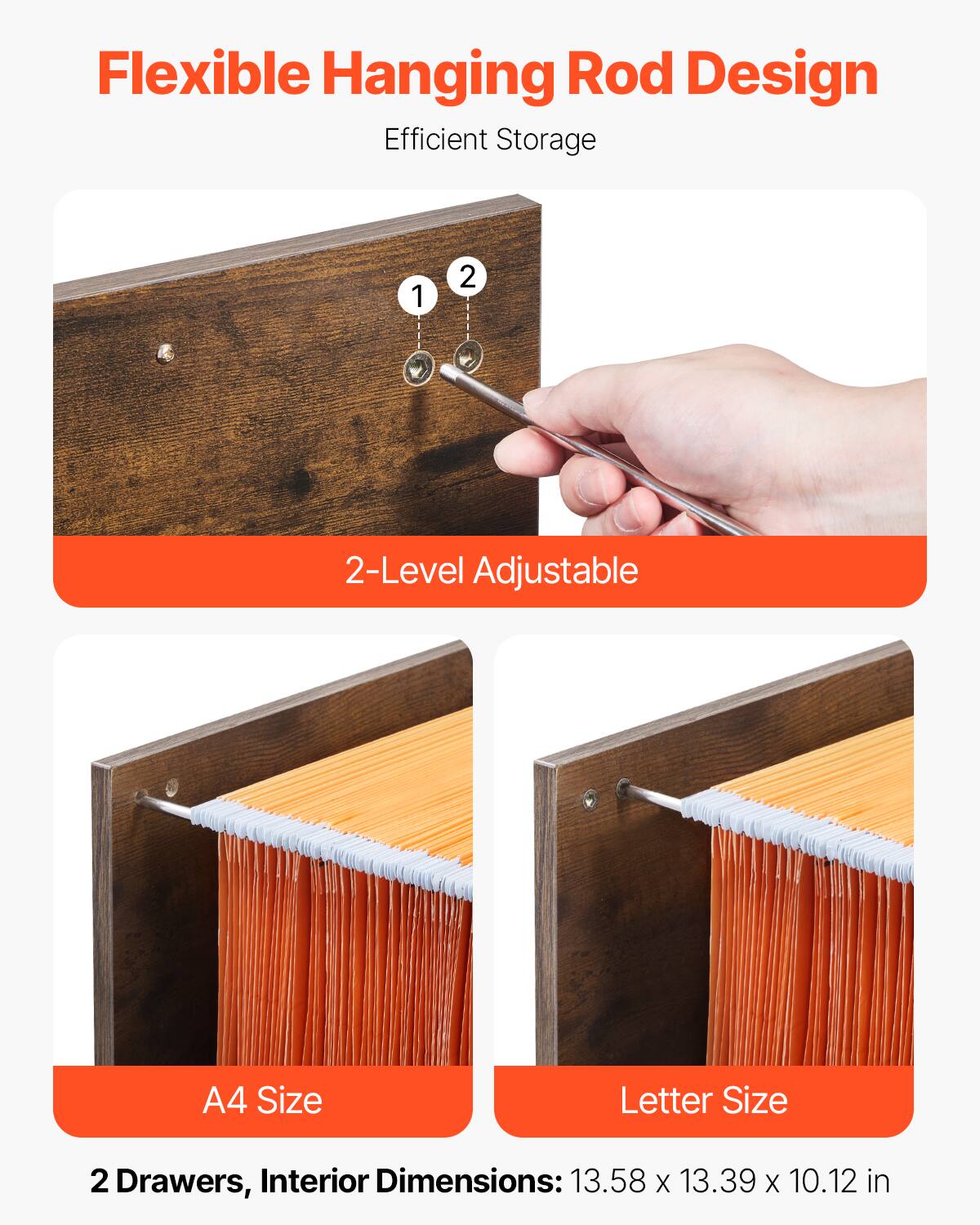 Flexible Hanging Rod Design

Efficient Storage

1

2

2-Level Adjustable

A4 Size

Letter Size

2 Drawers, Interior Dimensions: 13.58 x 13.39 x 10.12 in