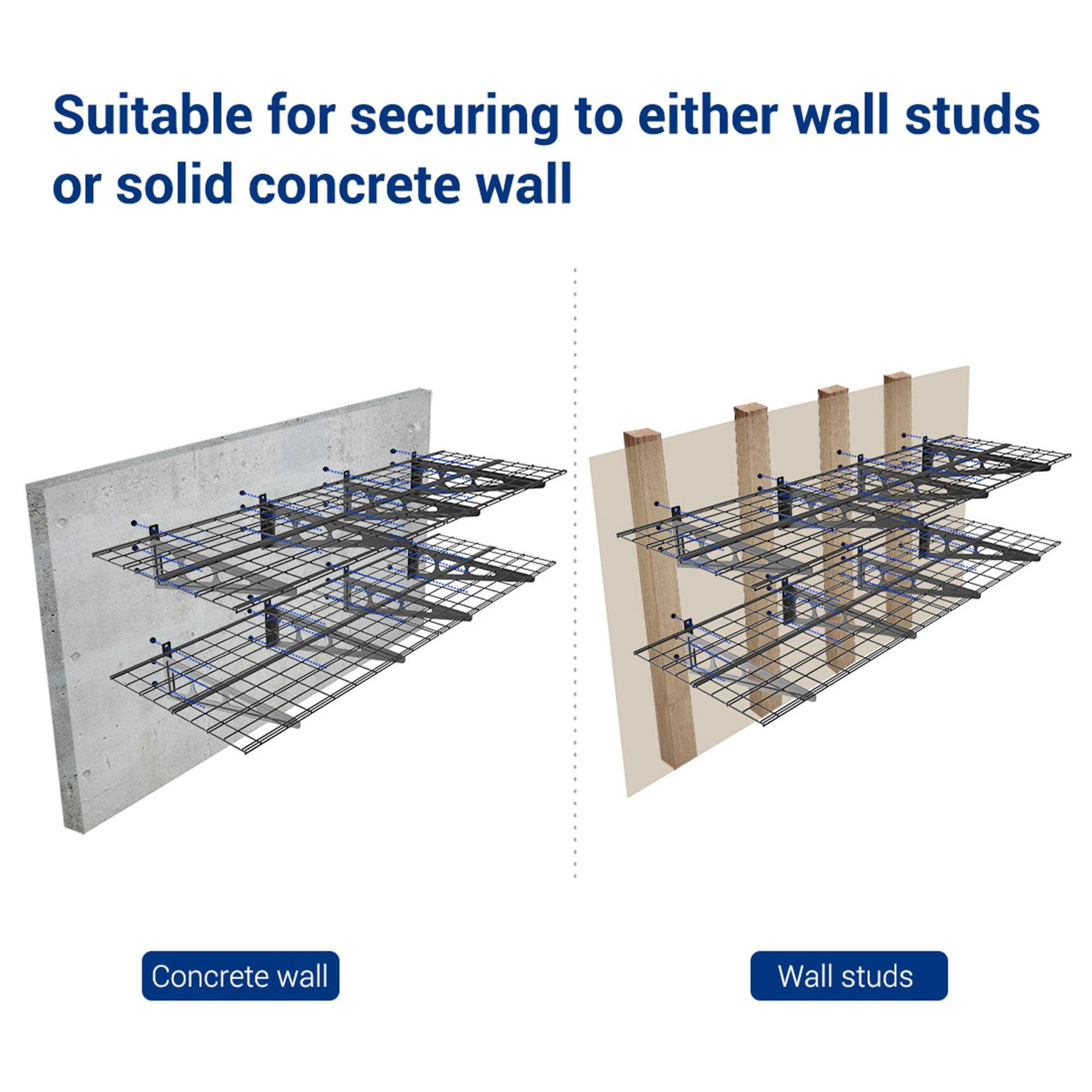 Suitable for securing to either wall studs or solid concrete wall

Concrete wall

Wall studs