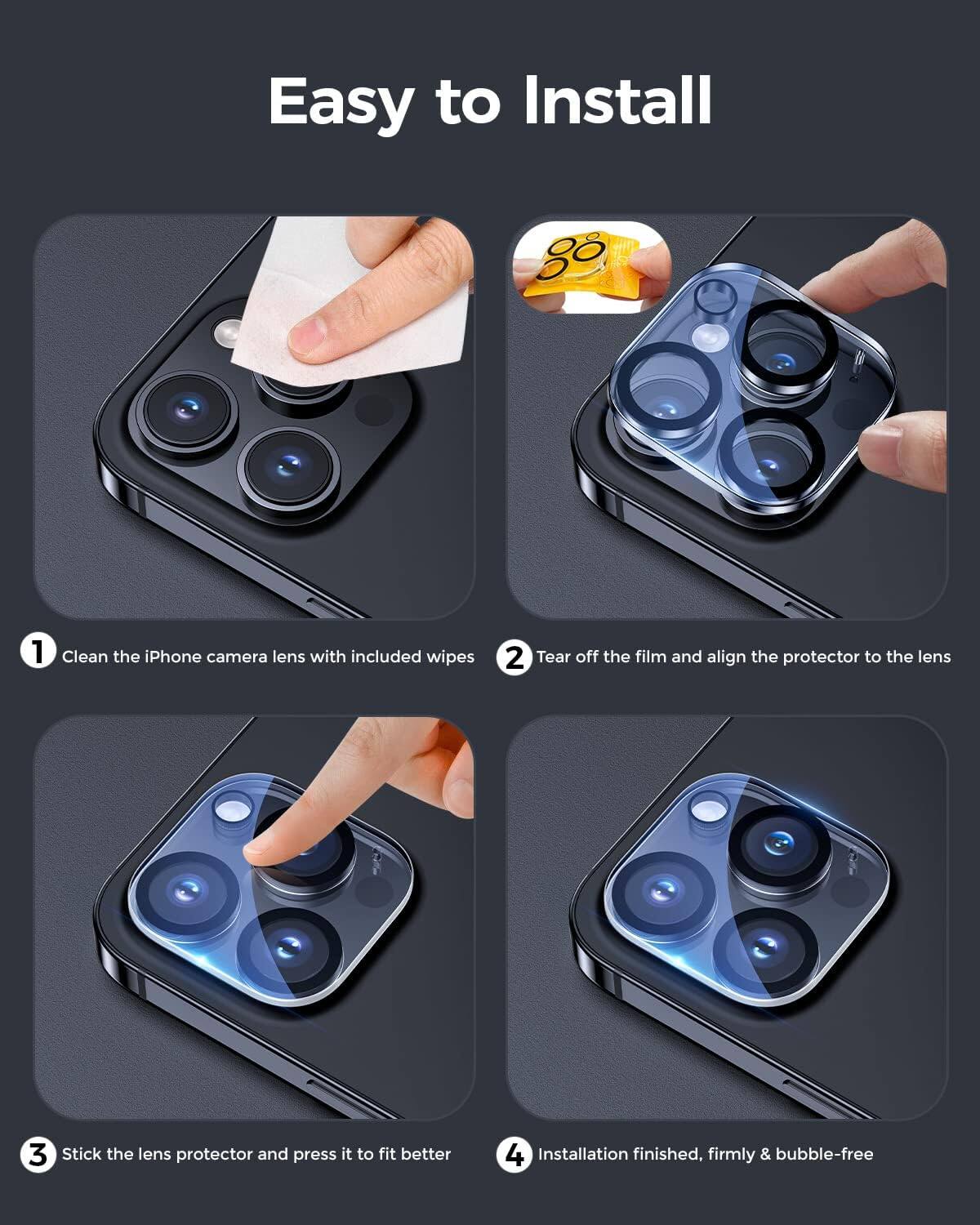 Easy to Install

1 Clean the iPhone camera lens with included wipes

2 Tear off the film and align the protector to the lens

3 Stick the lens protector and press it to fit better

4 Installation finished, firmly & bubble-free