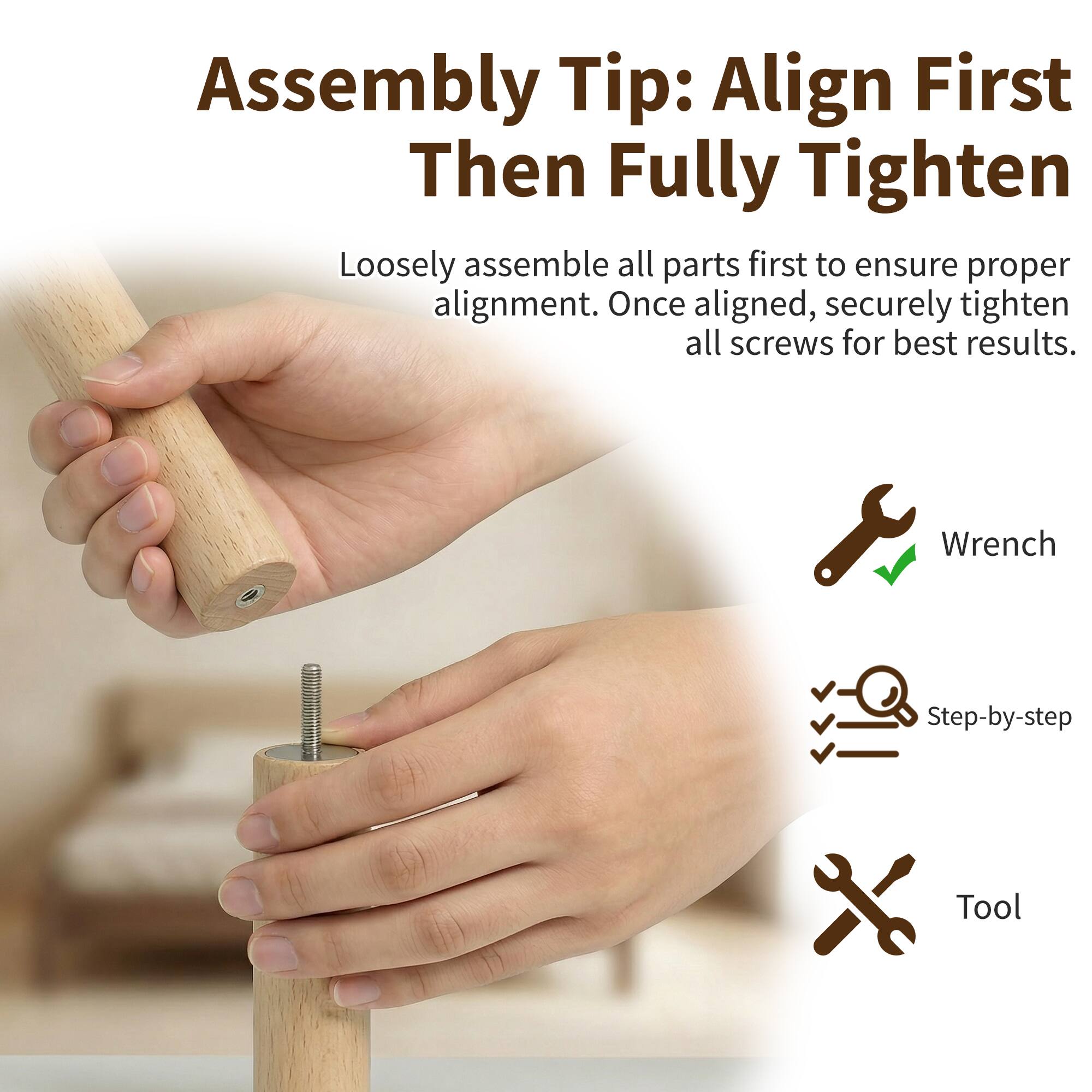 Assembly Tip: Align First Then Fully Tighten

Loosely assemble all parts first to ensure proper alignment. Once aligned, securely tighten all screws for best results.

Wrench

Step-by-step

Tool