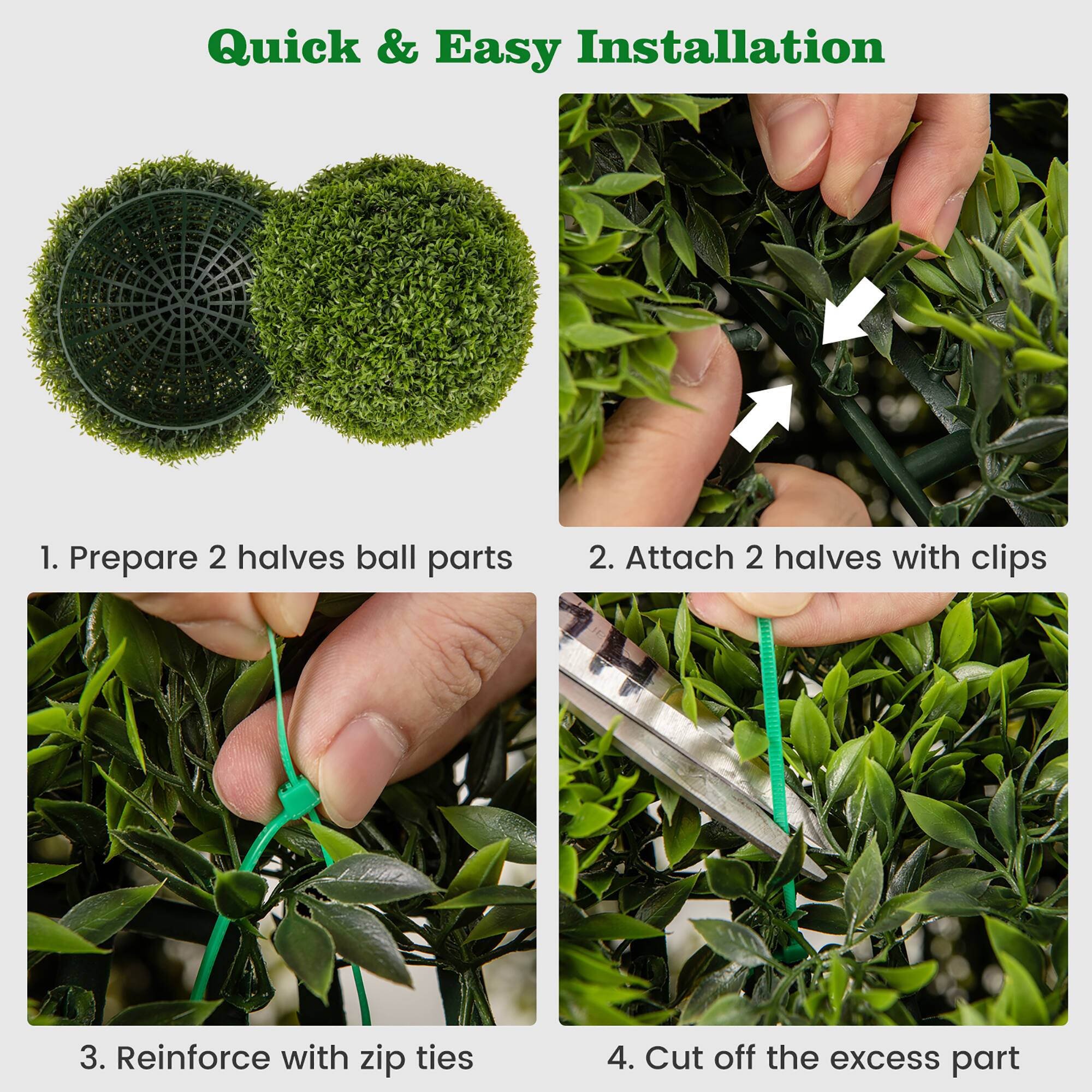 Quick & Easy Installation

1. Prepare 2 halves ball parts

2. Attach 2 halves with clips

3. Reinforce with zip ties

4. Cut off the excess part