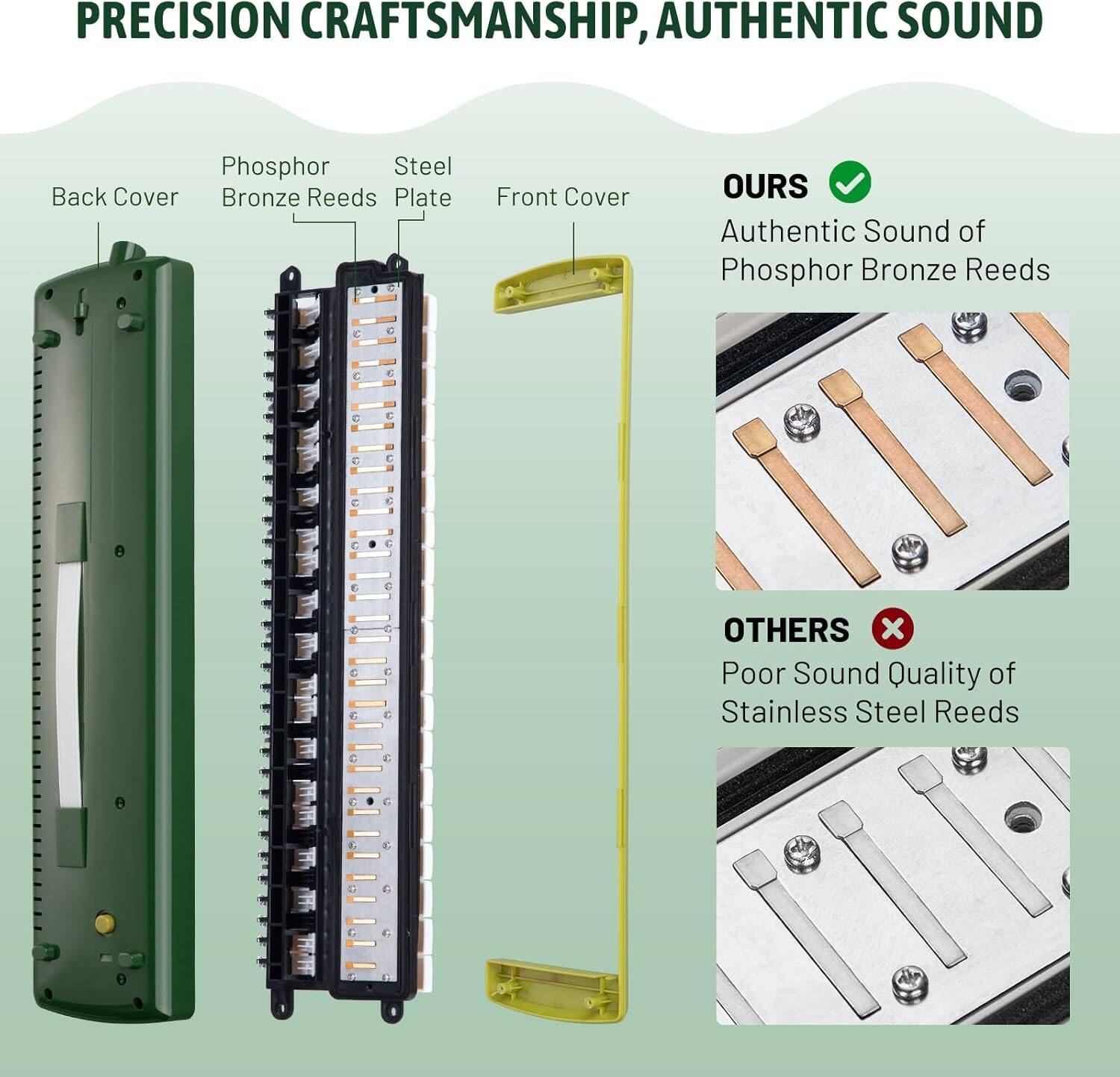 PRECISION CRAFTSMANSHIP, AUTHENTIC SOUND

Back Cover

Phosphor Bronze Reeds

Steel Plate

Front Cover

OURS

Authentic Sound of Phosphor Bronze Reeds

OTHERS

Poor Sound Quality of Stainless Steel Reeds