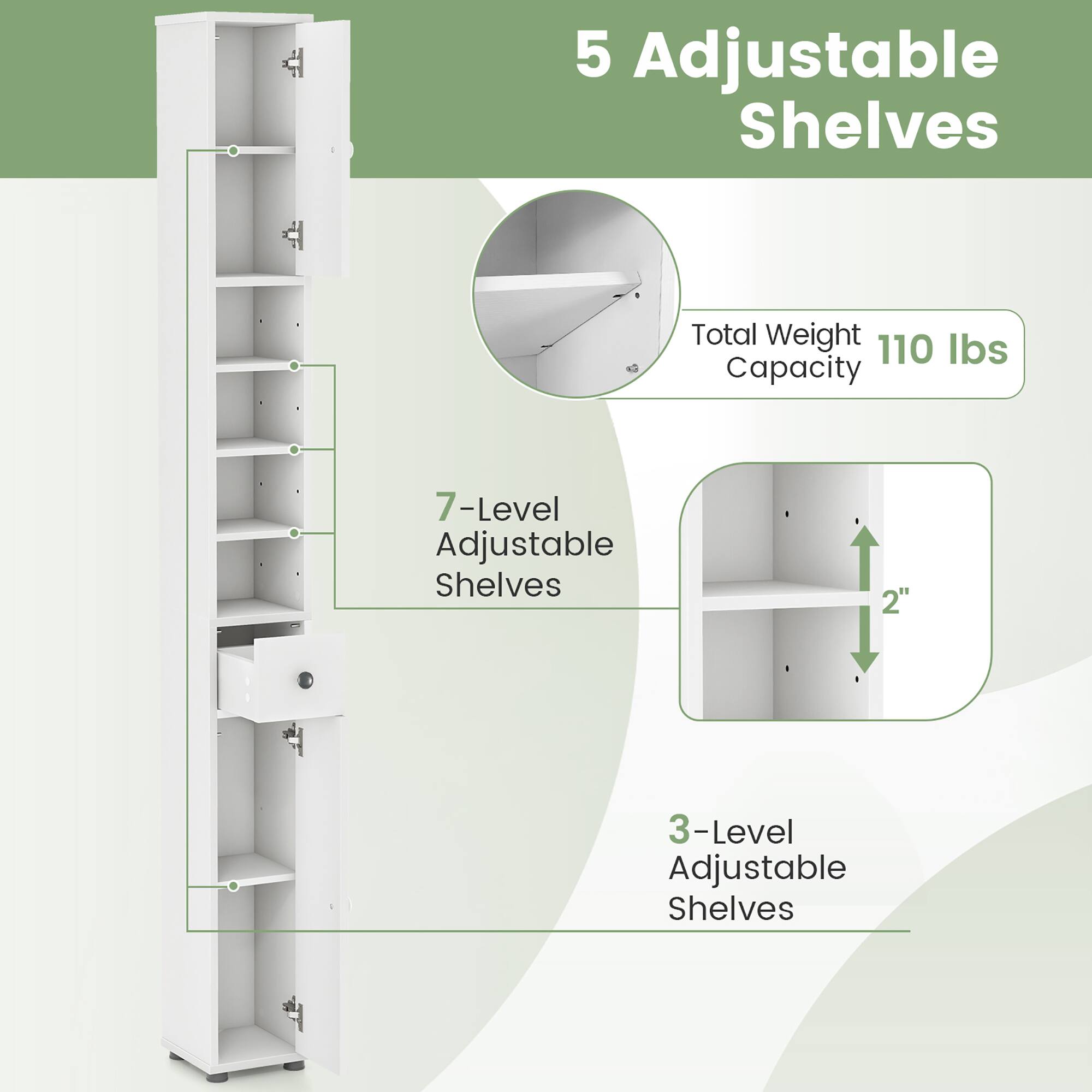 5 Adjustable Shelves

Total Weight Capacity 110 lbs

7-Level Adjustable Shelves

2"

3-Level Adjustable Shelves