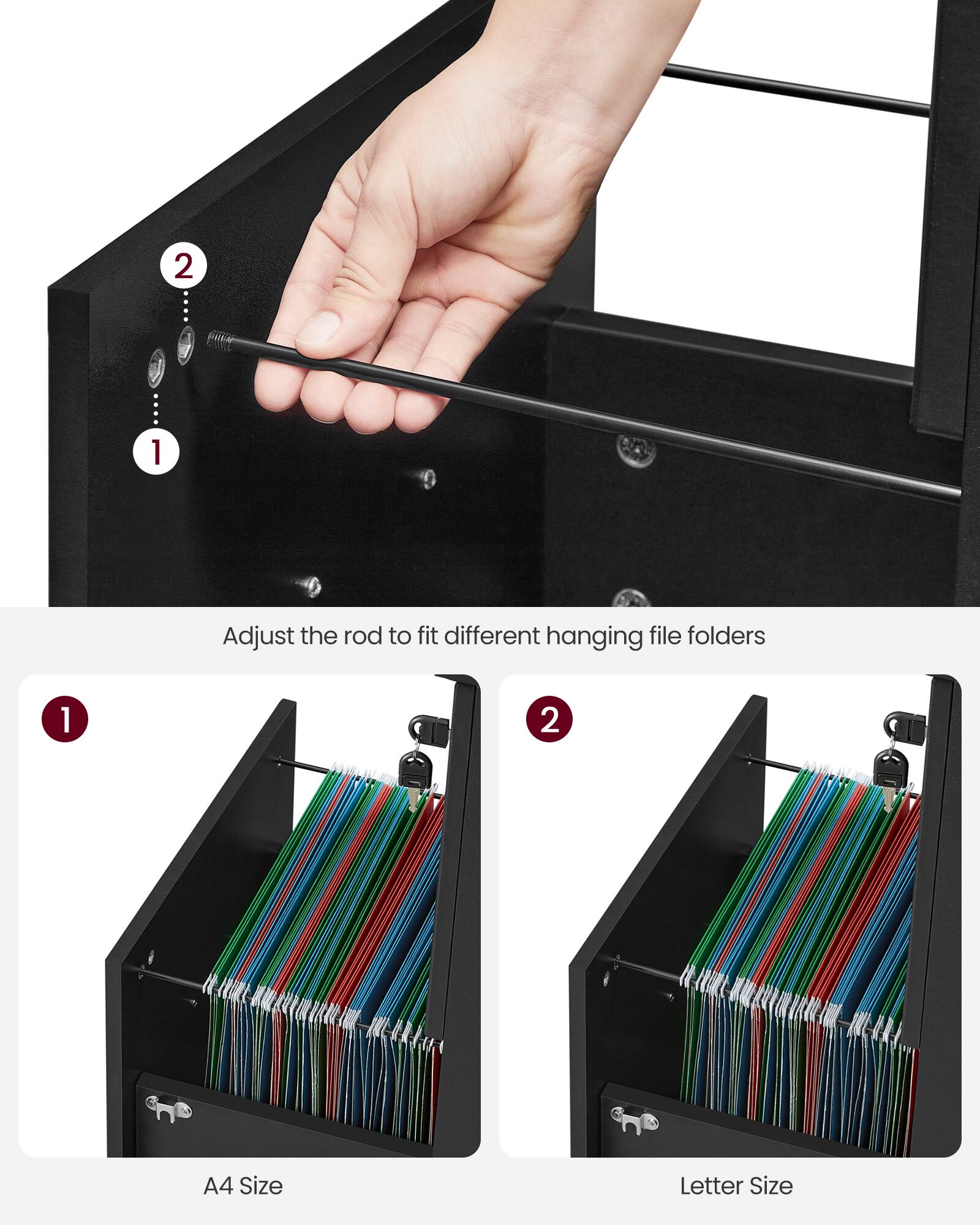 2

1

Adjust the rod to fit different hanging file folders

1

2

A4 Size

Letter Size