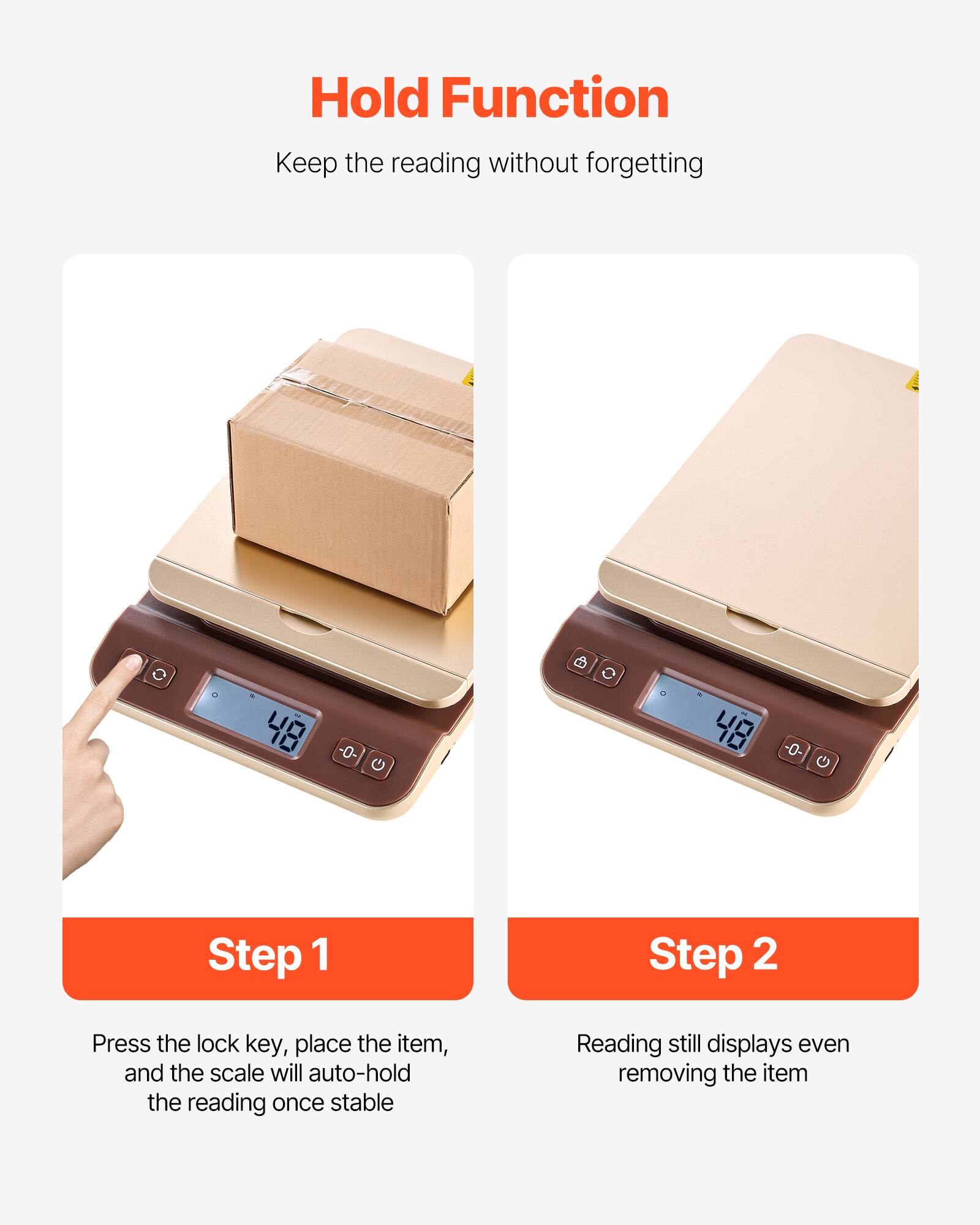 Hold Function

Keep the reading without forgetting

lb oz 48

-0-

Step 1

Press the lock key, place the item, and the scale will auto-hold the reading once stable

lb oz 48

-0-

Step 2

Reading still displays even removing the item