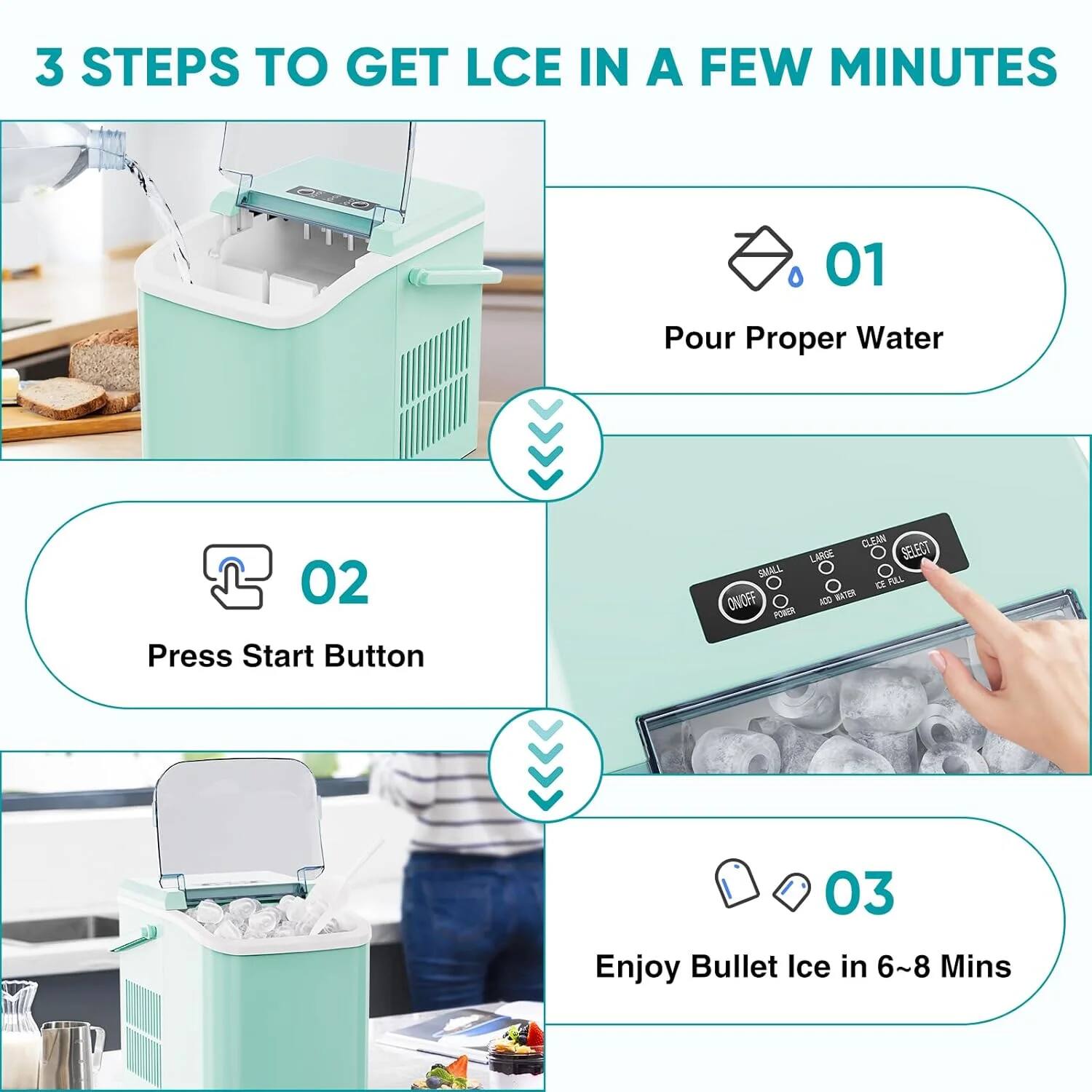 3 STEPS TO GET LCE IN A FEW MINUTES

01

Pour Proper Water

02

Press Start Button

ON/OFF
SMALL
POWER
LARGE
ADD WATER
CLEAN
ICE FULL
SELECT

03

Enjoy Bullet Ice in 6~8 Mins